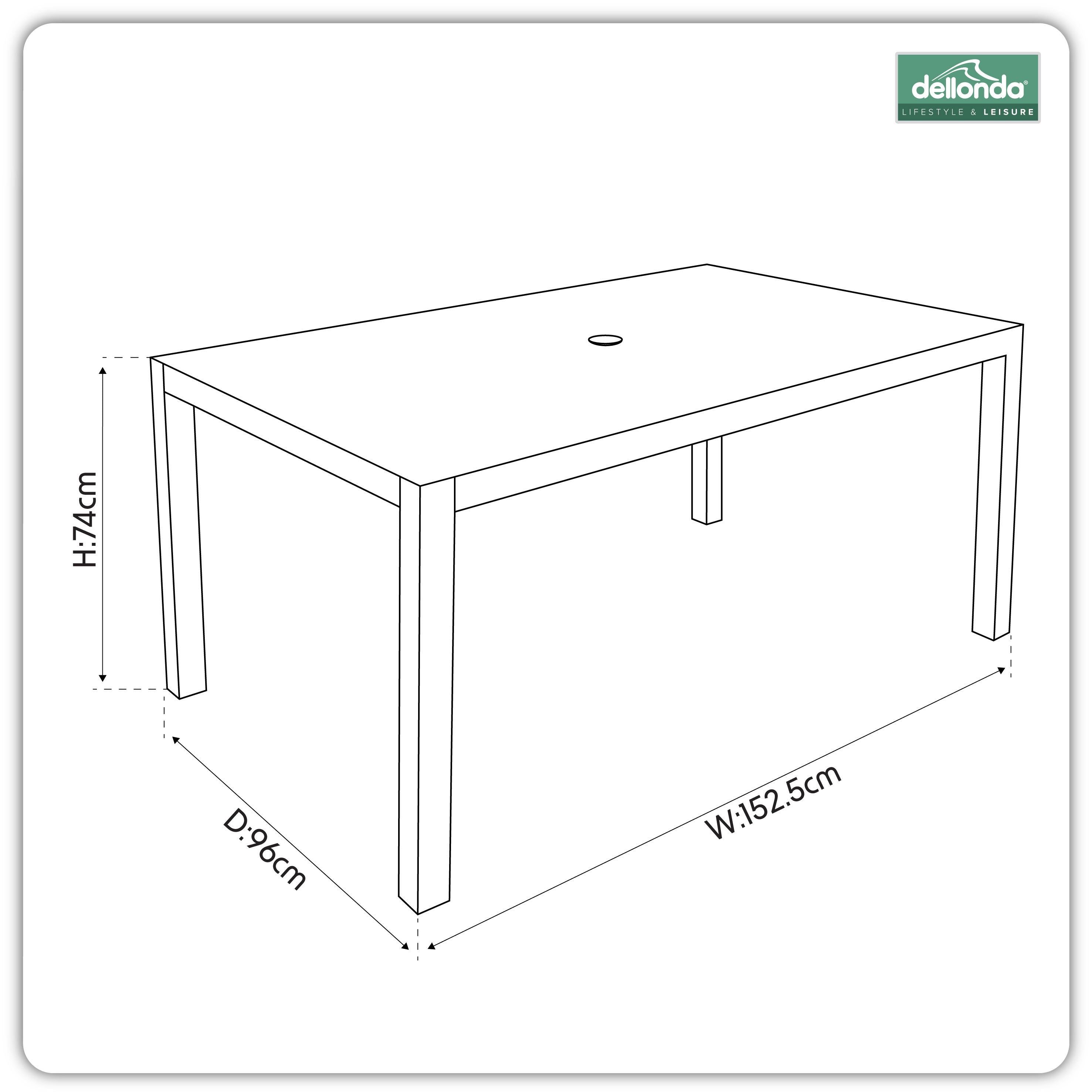 dellonda®
LIFESTYLE & LEISURE

H:74cm

D:96cm

W:152.5cm