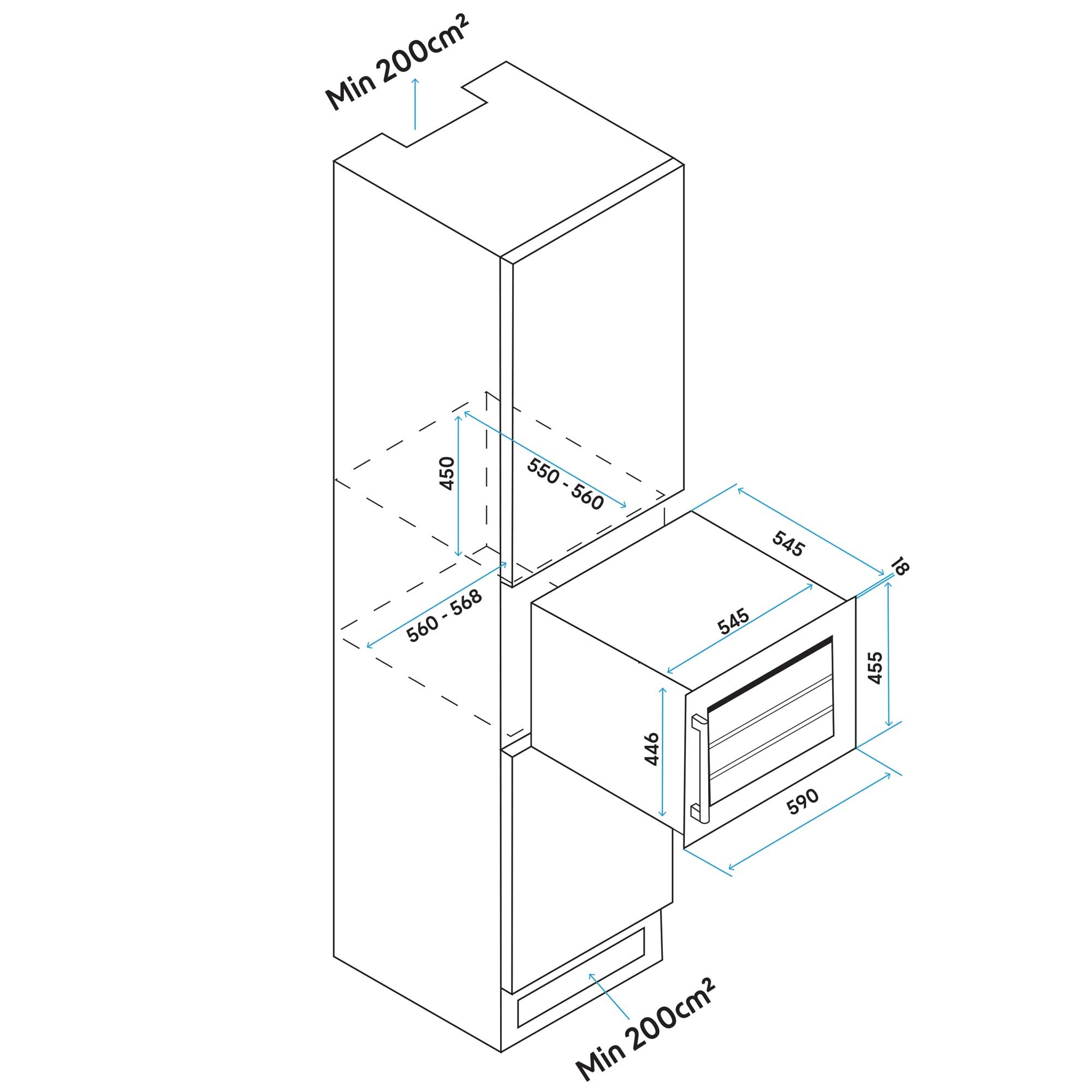 Min 200cm²

450

550 - 560

560 - 568

545

18

545

455

446

590

Min 200cm²