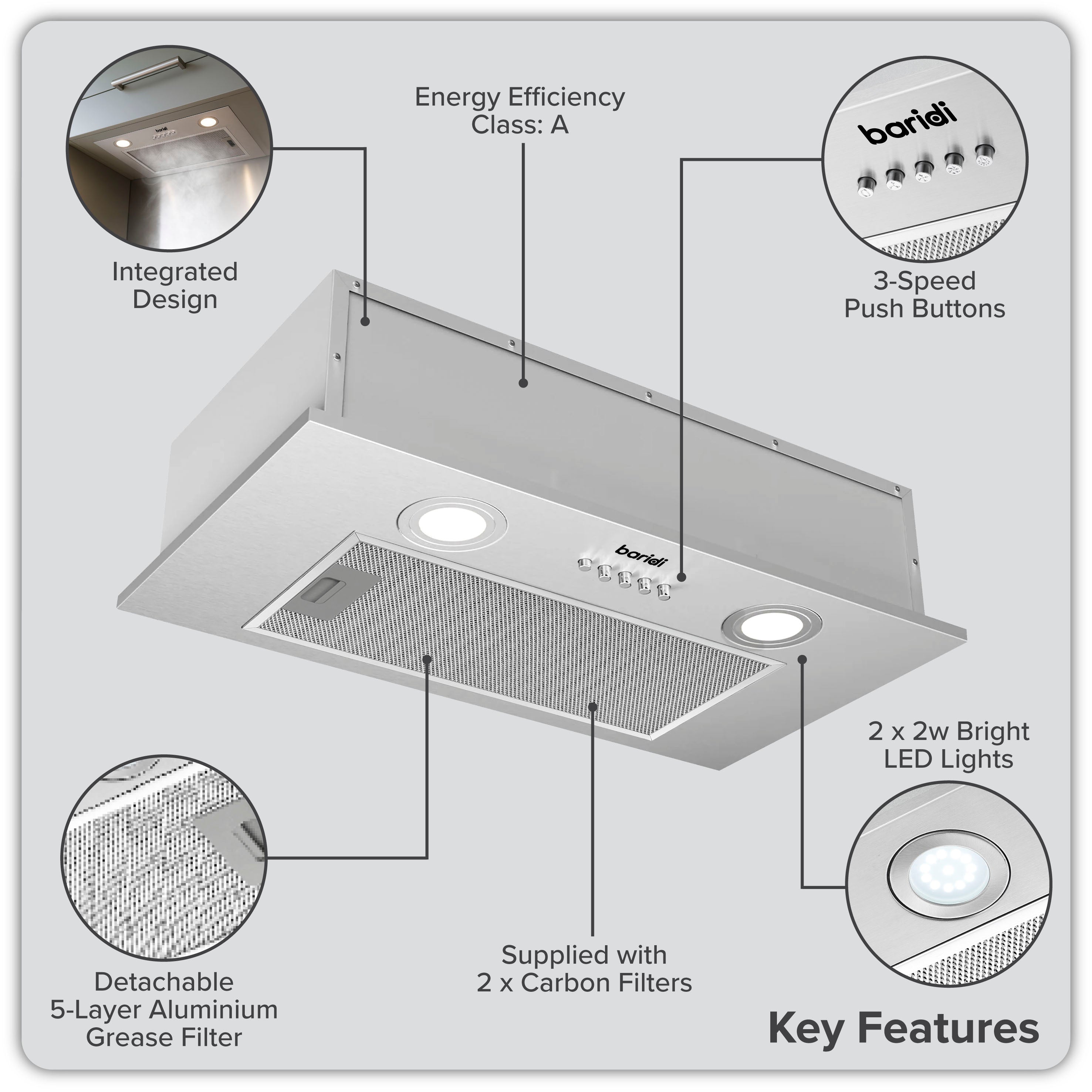 baridi

Integrated Design

Energy Efficiency Class: A

baridi

3-Speed Push Buttons

baridi

2 x 2w Bright LED Lights

Detachable 5-Layer Aluminium Grease Filter

Supplied with 2 x Carbon Filters

Key Features