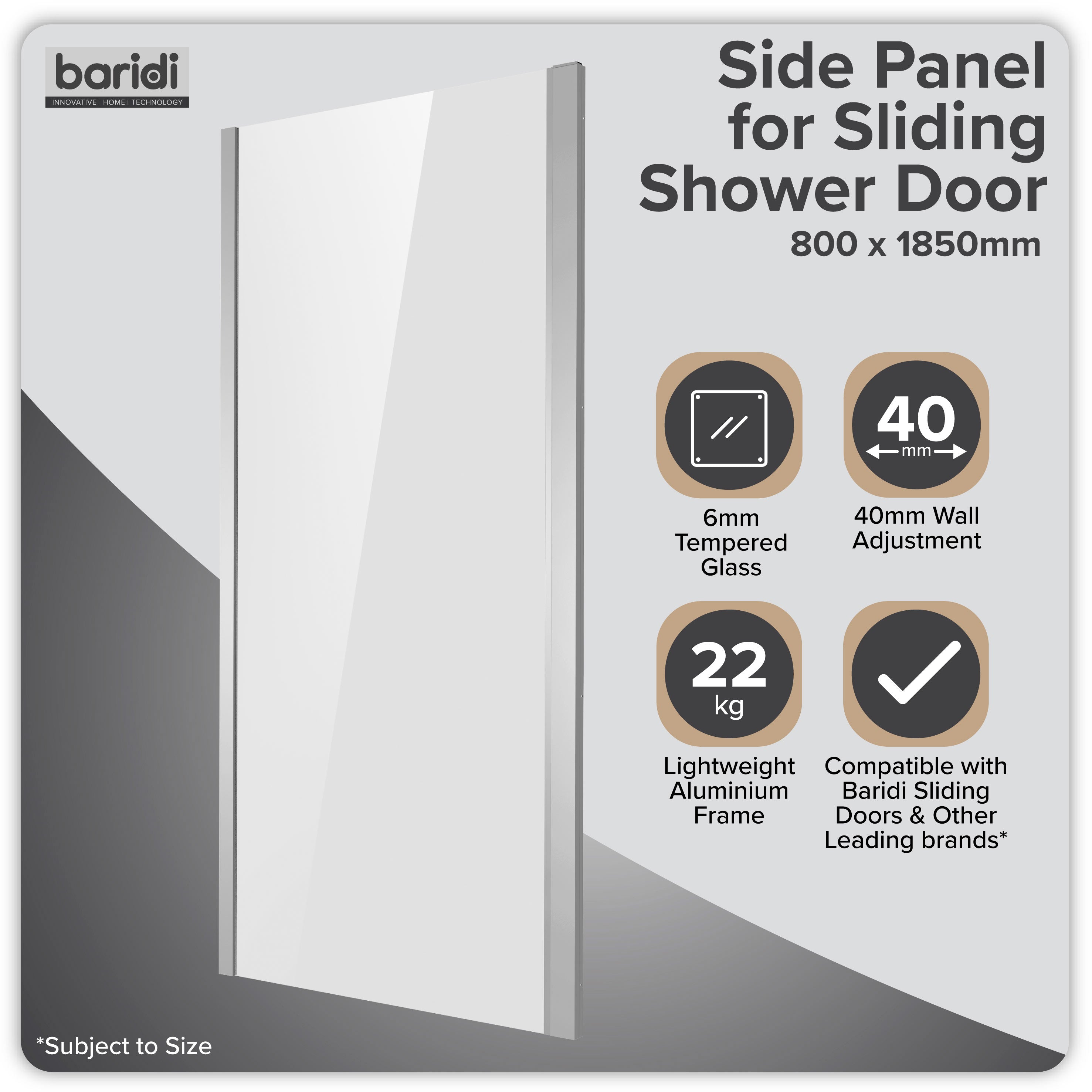 baridi
INNOVATIVE | HOME | TECHNOLOGY

Side Panel for Sliding Shower Door
800 x 1850mm

6mm Tempered Glass

40
mm
40mm Wall Adjustment

22
kg
Lightweight Aluminium Frame

Compatible with Baridi Sliding Doors & Other Leading brands*

*Subject to Size