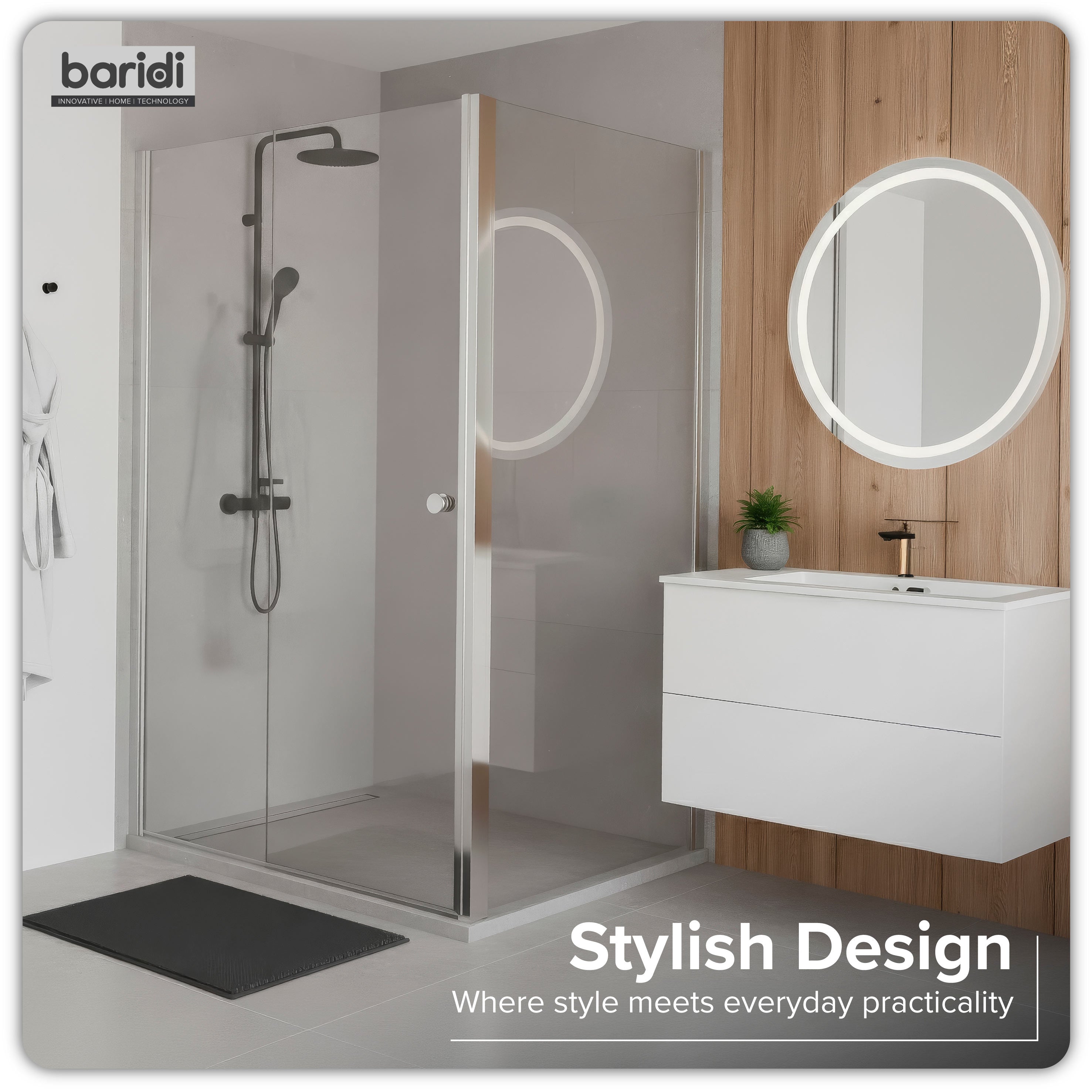 baridi
INNOVATIVE | HOME | TECHNOLOGY

Stylish Design
Where style meets everyday practicality