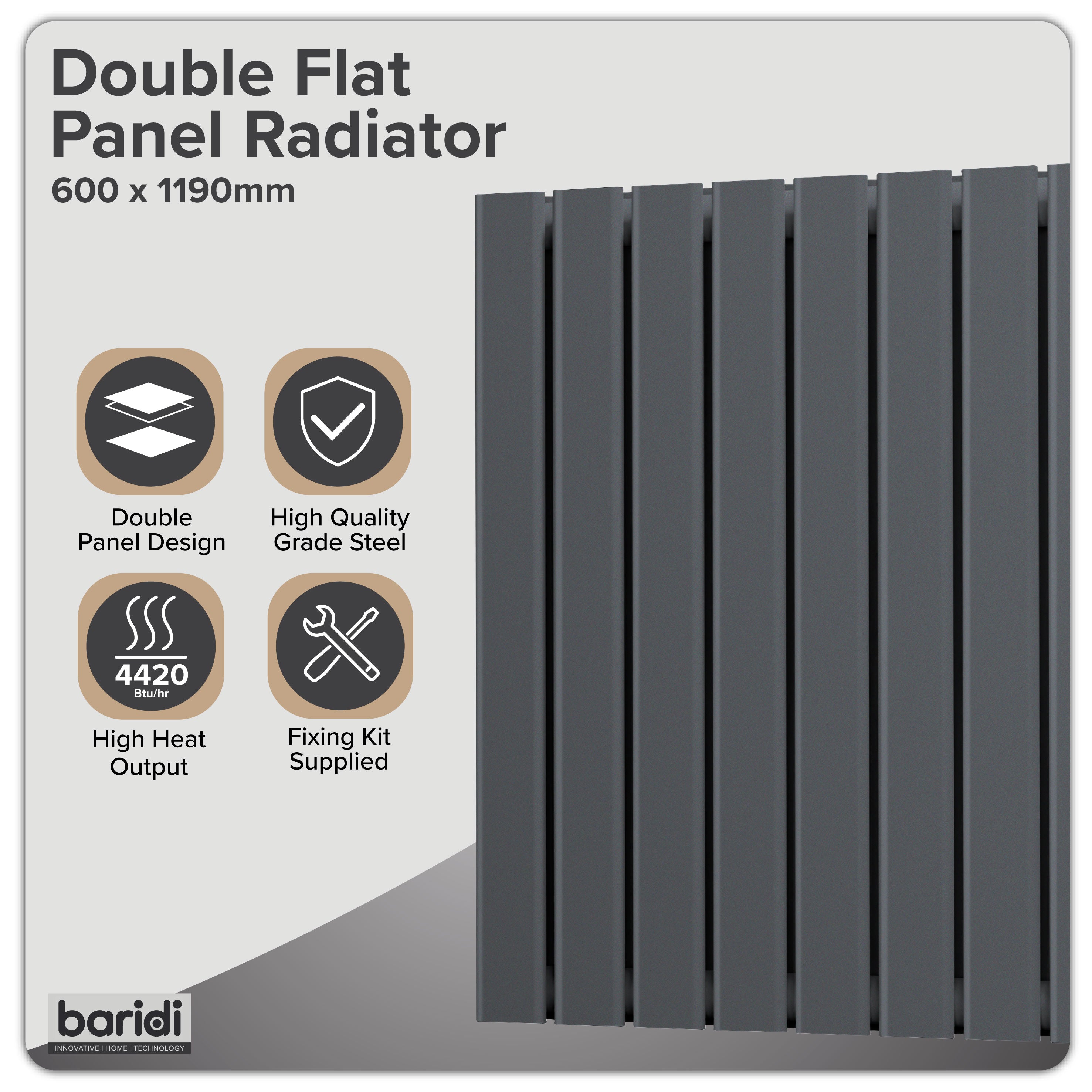 Double Flat Panel Radiator
600 x 1190mm

Double Panel Design

High Quality Grade Steel

4420 Btu/hr

High Heat Output

Fixing Kit Supplied

baridi
INNOVATIVE | HOME | TECHNOLOGY