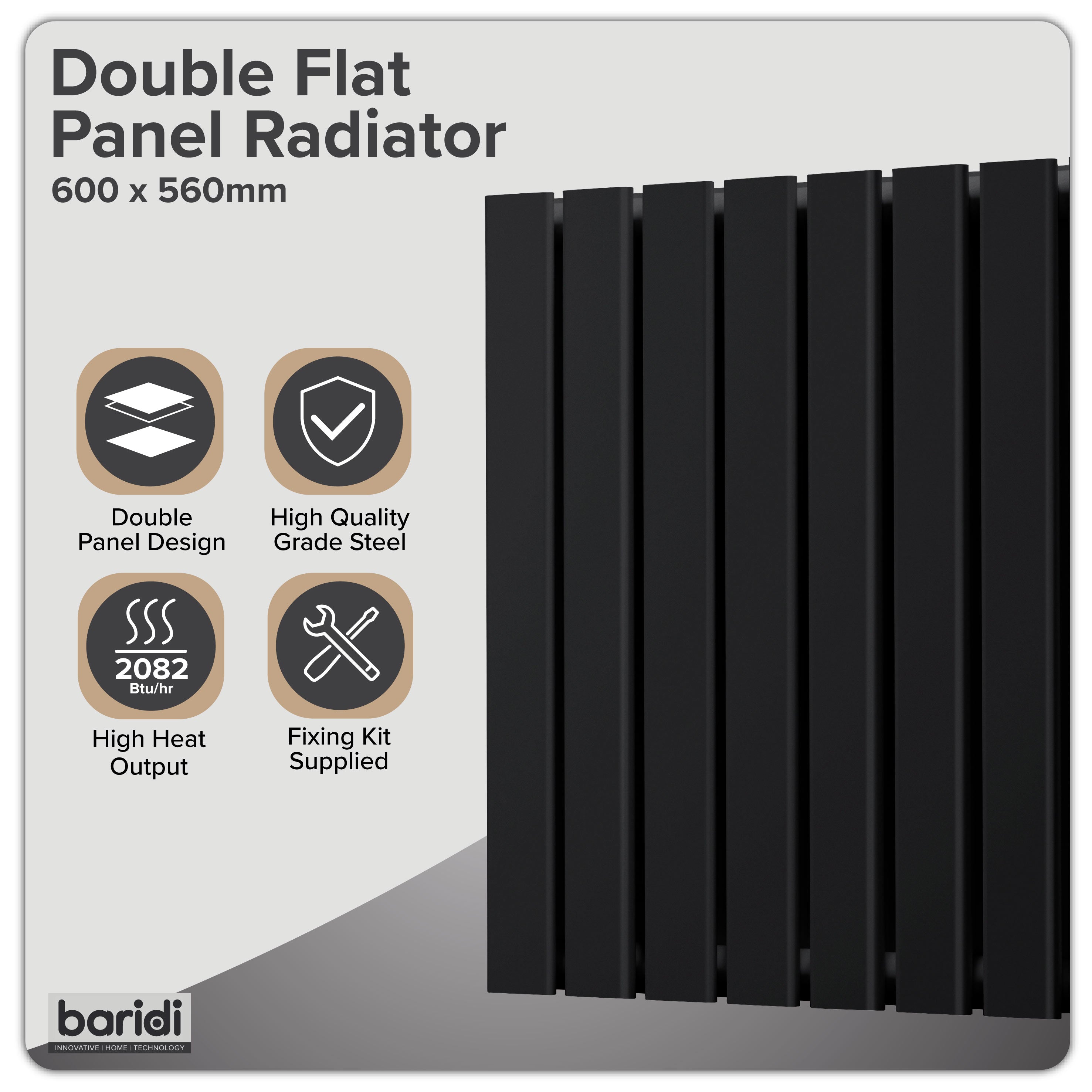 Double Flat Panel Radiator

600 x 560mm

Double Panel Design

High Quality Grade Steel

2082 Btu/hr

High Heat Output

Fixing Kit Supplied

baridi
INNOVATIVE | HOME | TECHNOLOGY