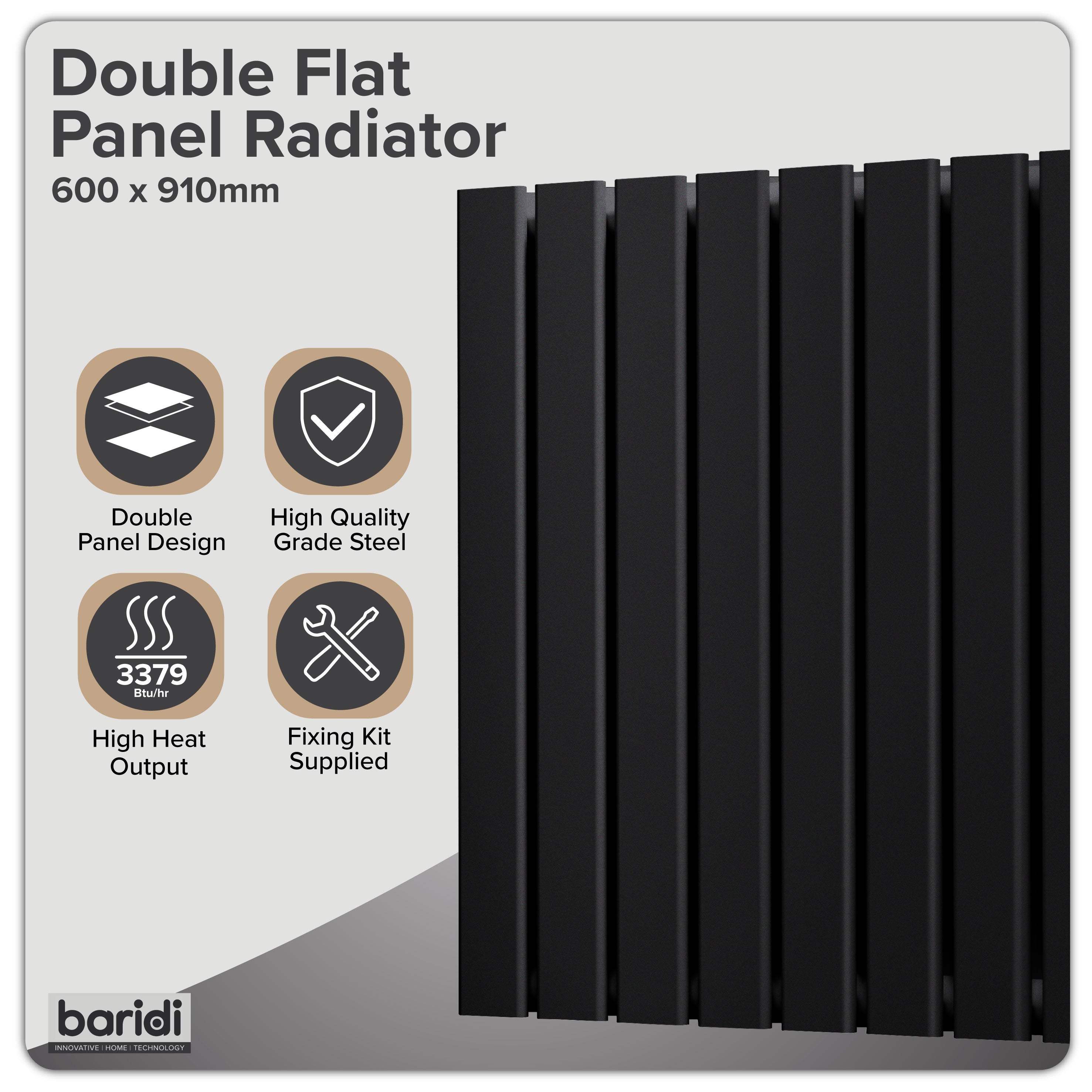 Double Flat Panel Radiator
600 x 910mm

Double Panel Design

High Quality Grade Steel

3379 Btu/hr

High Heat Output

Fixing Kit Supplied

baridi
INNOVATIVE | HOME | TECHNOLOGY