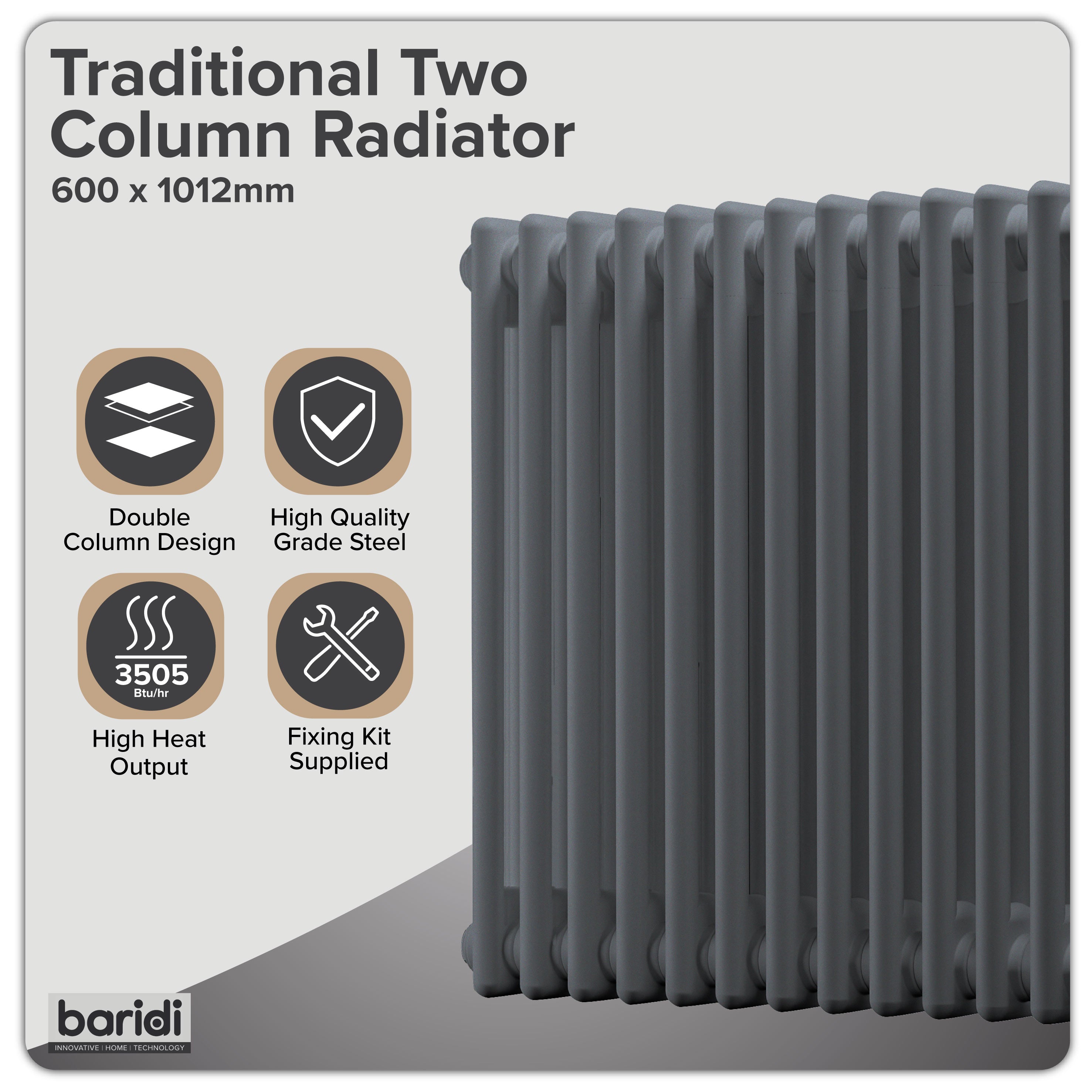 Traditional Two Column Radiator
600 x 1012mm

Double Column Design

High Quality Grade Steel

3505 Btu/hr

High Heat Output

Fixing Kit Supplied

baridi
INNOVATIVE | HOME | TECHNOLOGY