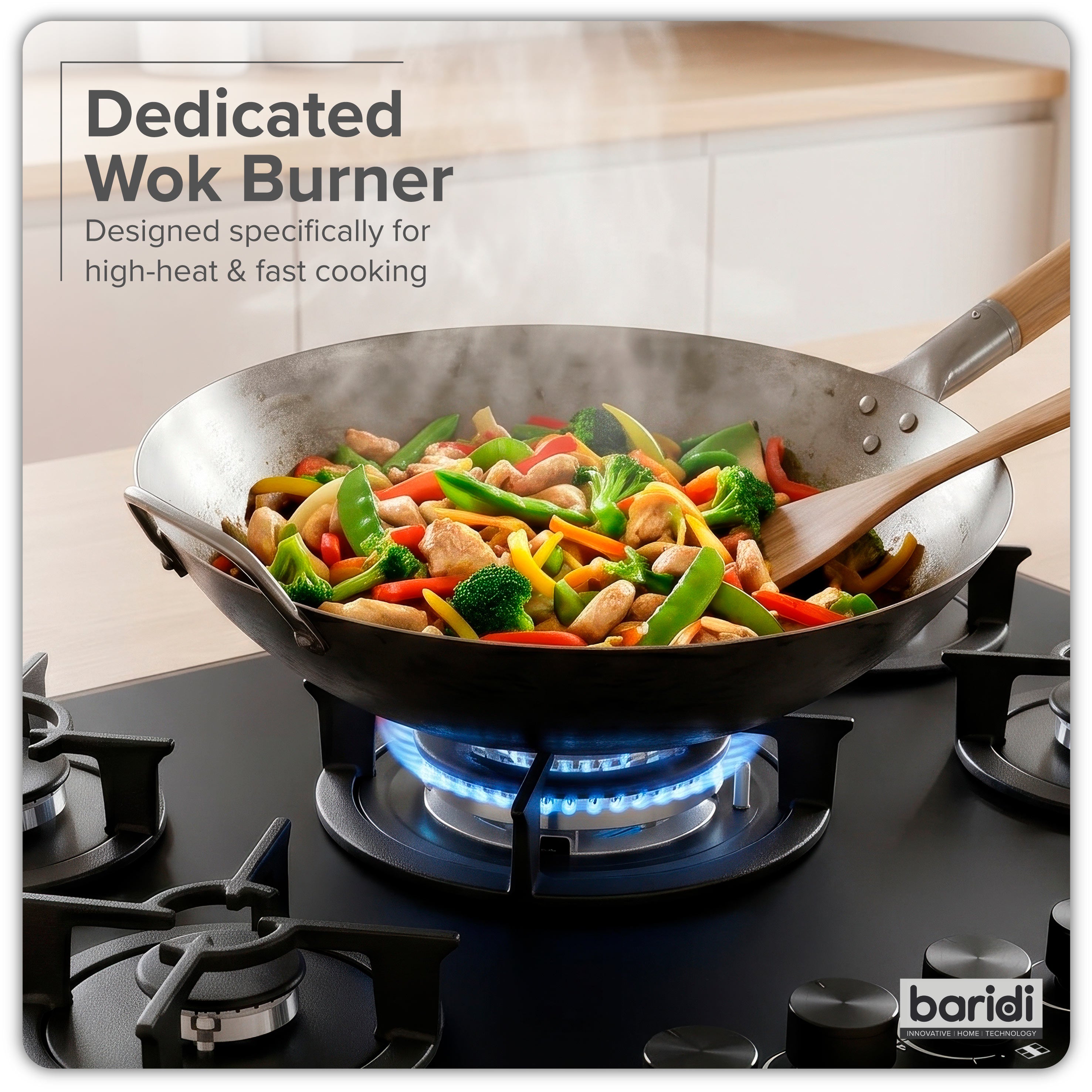 Dedicated Wok Burner

Designed specifically for high-heat & fast cooking

baridi
INNOVATIVE | HOME | TECHNOLOGY