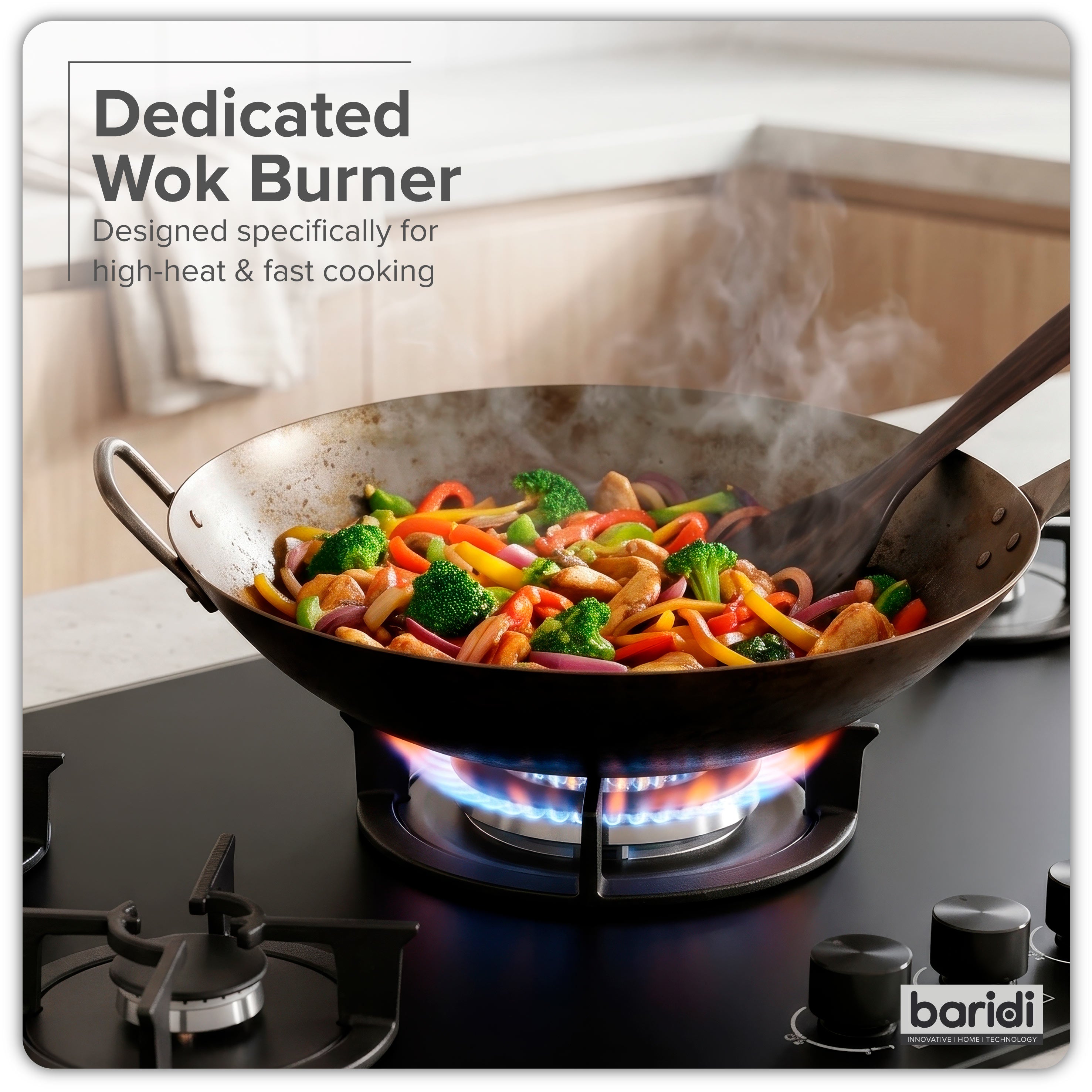 Dedicated Wok Burner

Designed specifically for high-heat & fast cooking

baridi
INNOVATIVE | HOME | TECHNOLOGY