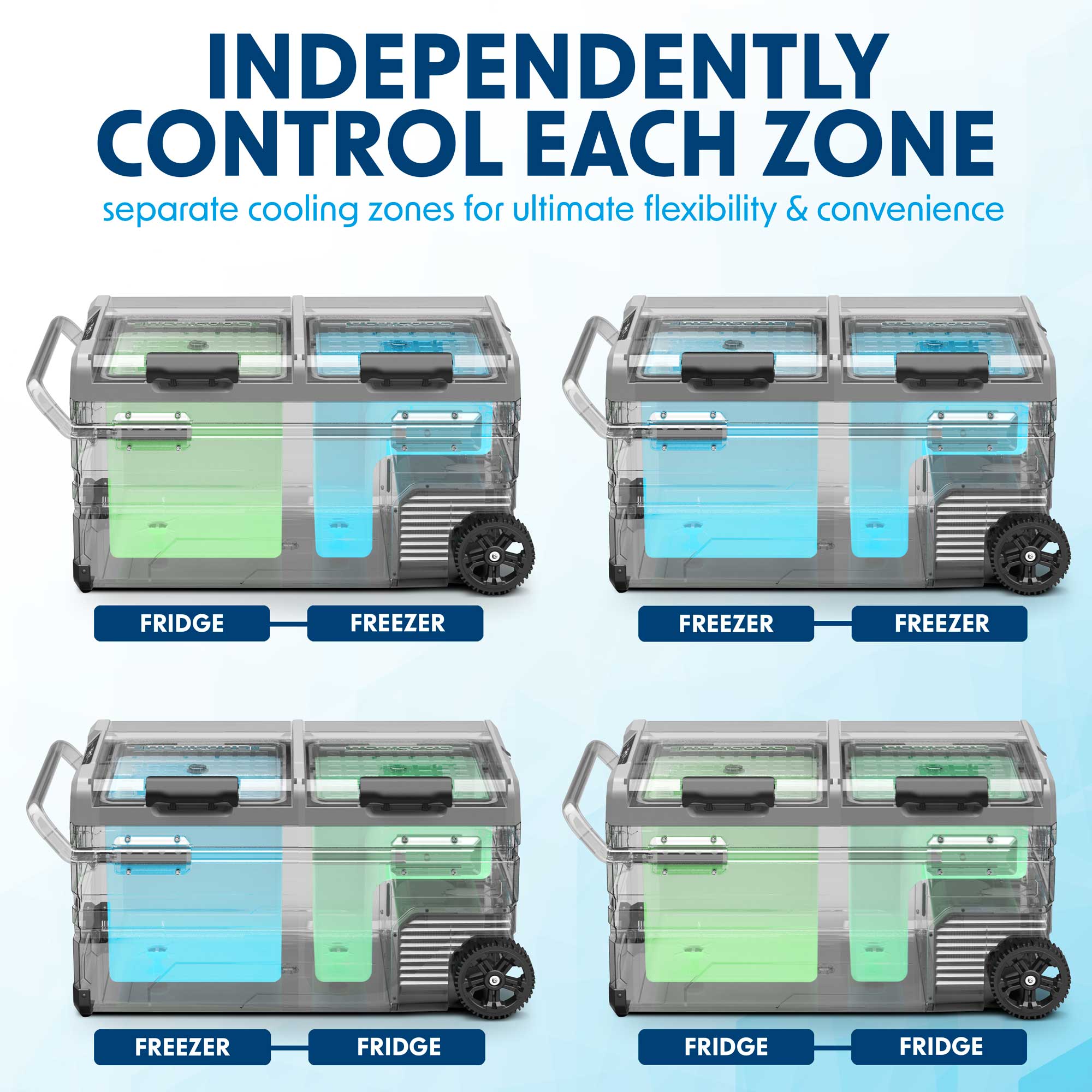 INDEPENDENTLY CONTROL EACH ZONE

separate cooling zones for ultimate flexibility & convenience

FRIDGE
FREEZER

FREEZER
FREEZER

FREEZER
FRIDGE

FRIDGE
FRIDGE