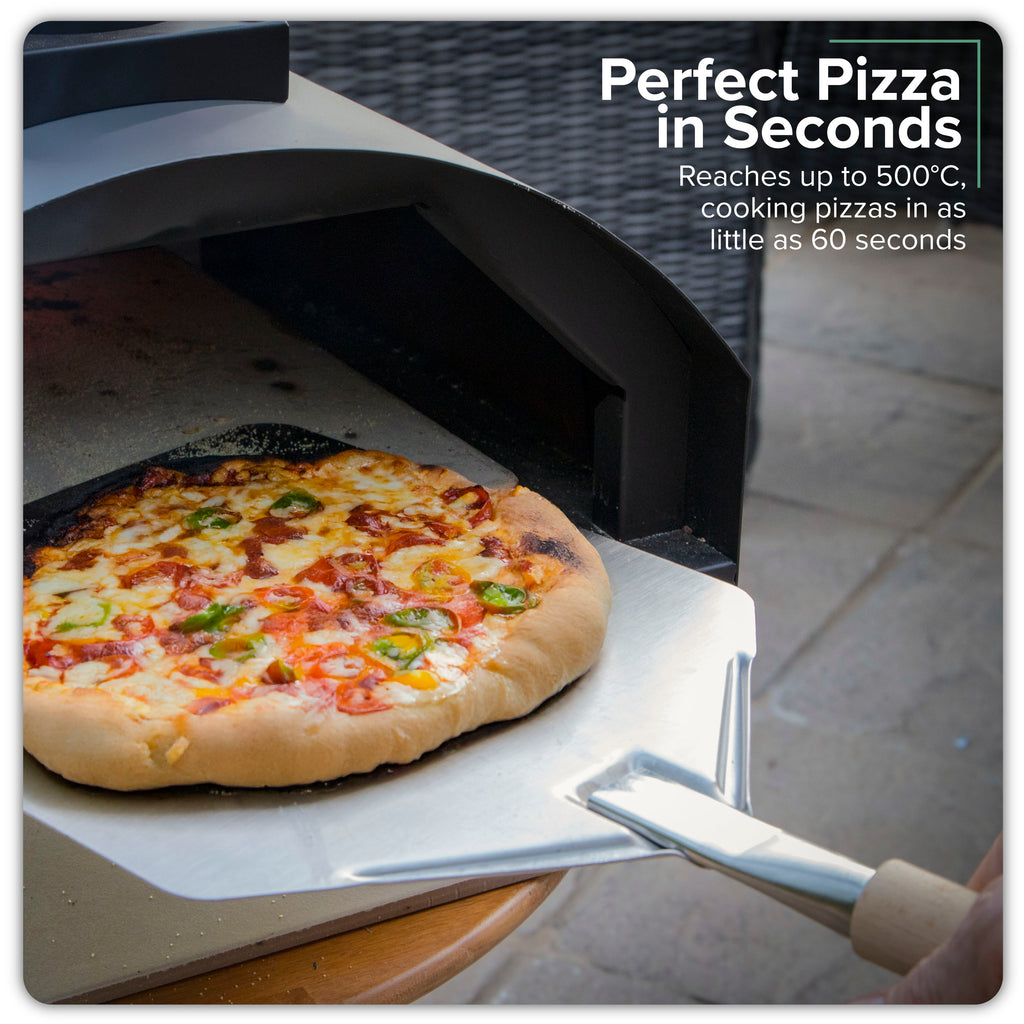 Perfect Pizza in Seconds

Reaches up to 500°C, cooking pizzas in as little as 60 seconds