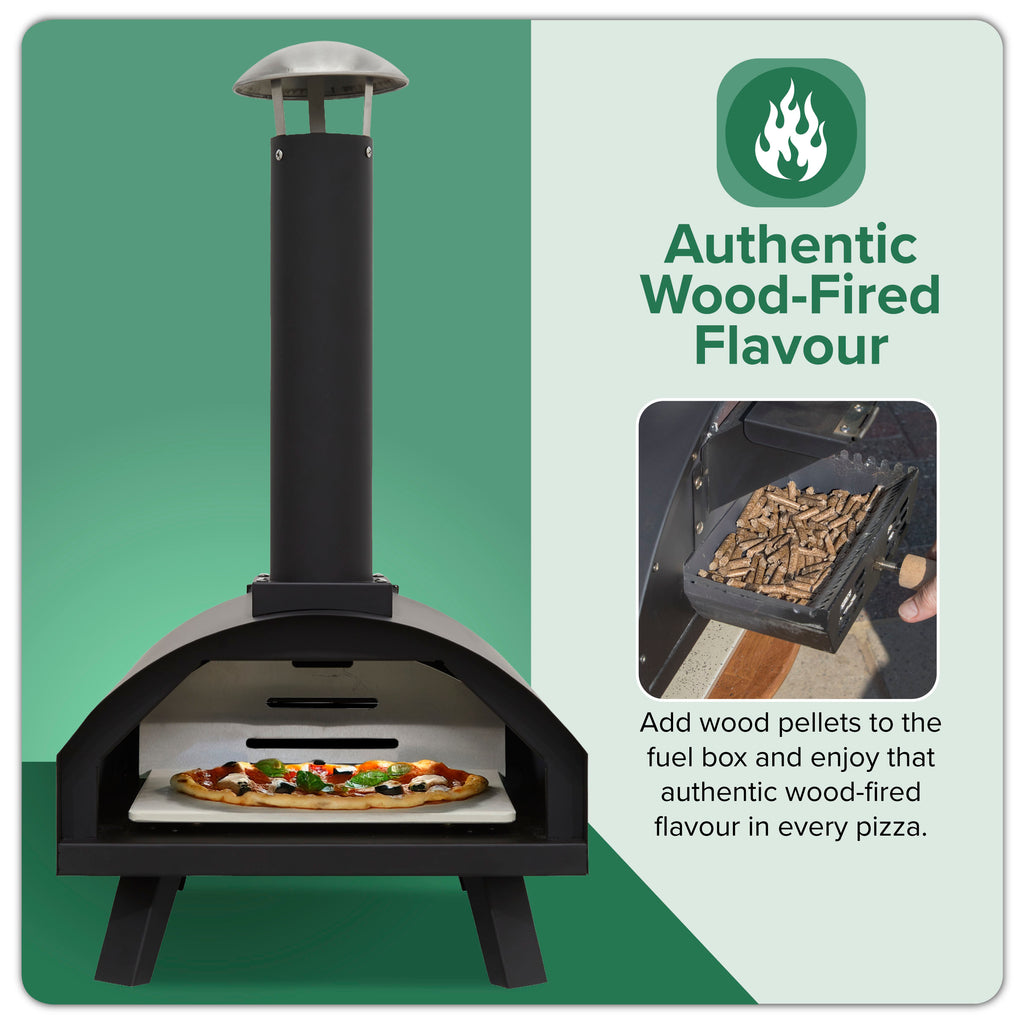 Authentic Wood-Fired Flavour

Add wood pellets to the fuel box and enjoy that authentic wood-fired flavour in every pizza.