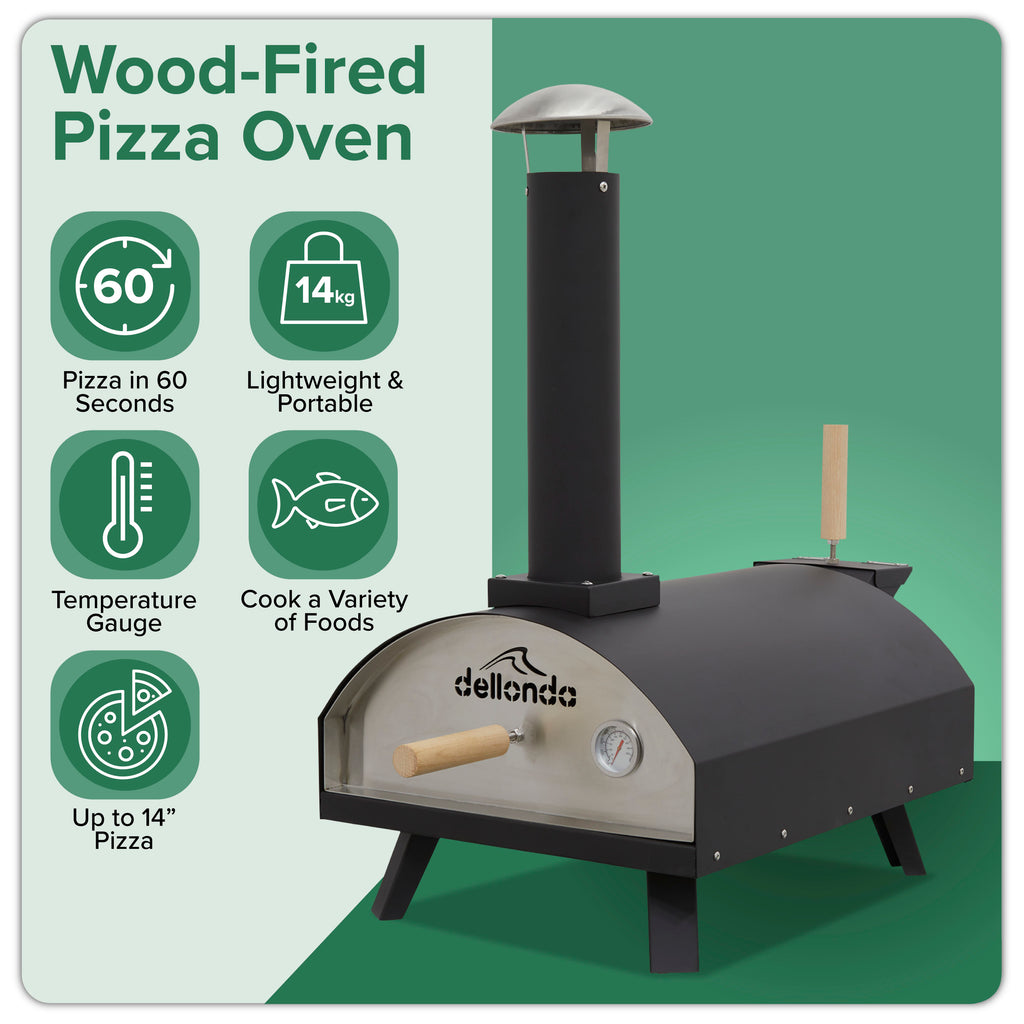 Wood-Fired Pizza Oven

60

Pizza in 60 Seconds

14kg

Lightweight & Portable

Temperature Gauge

Cook a Variety of Foods

Up to 14” Pizza

dellonda