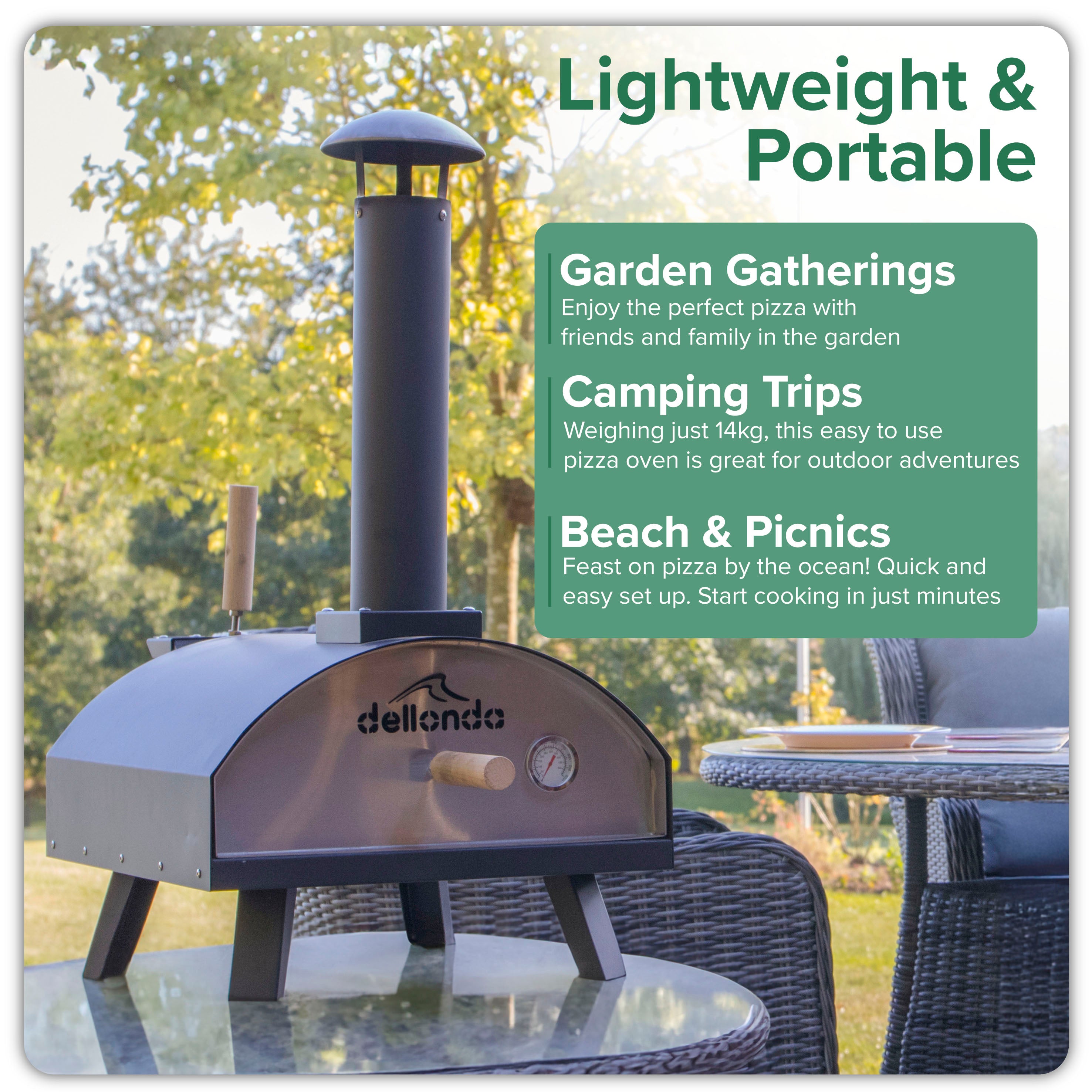 Lightweight & Portable

Garden Gatherings
Enjoy the perfect pizza with friends and family in the garden

Camping Trips
Weighing just 14kg, this easy to use pizza oven is great for outdoor adventures

Beach & Picnics
Feast on pizza by the ocean! Quick and easy set up. Start cooking in just minutes

dellonda