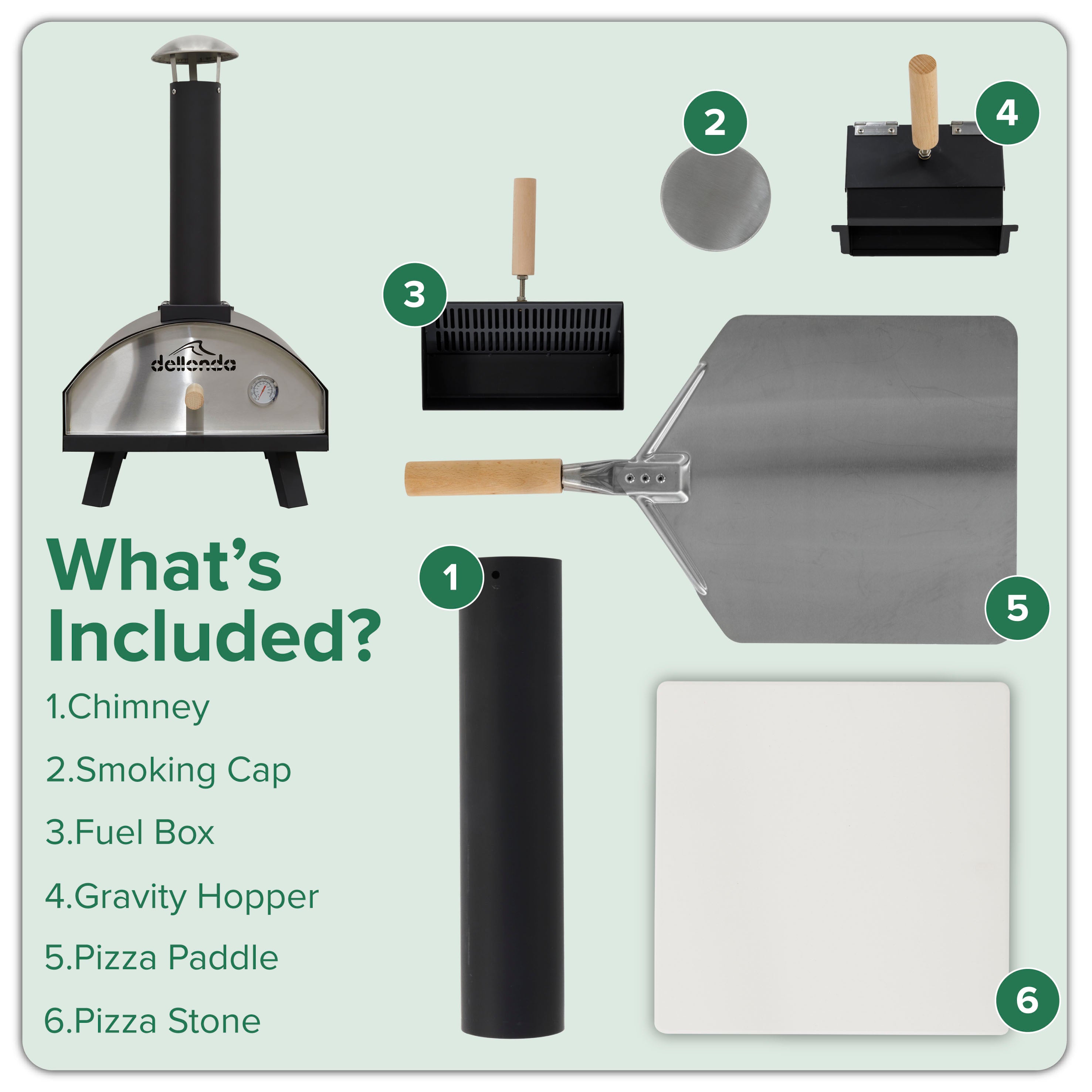 dellonda

2

4

3

5

1

6

What's Included?

1.Chimney

2.Smoking Cap

3.Fuel Box

4.Gravity Hopper

5.Pizza Paddle

6.Pizza Stone