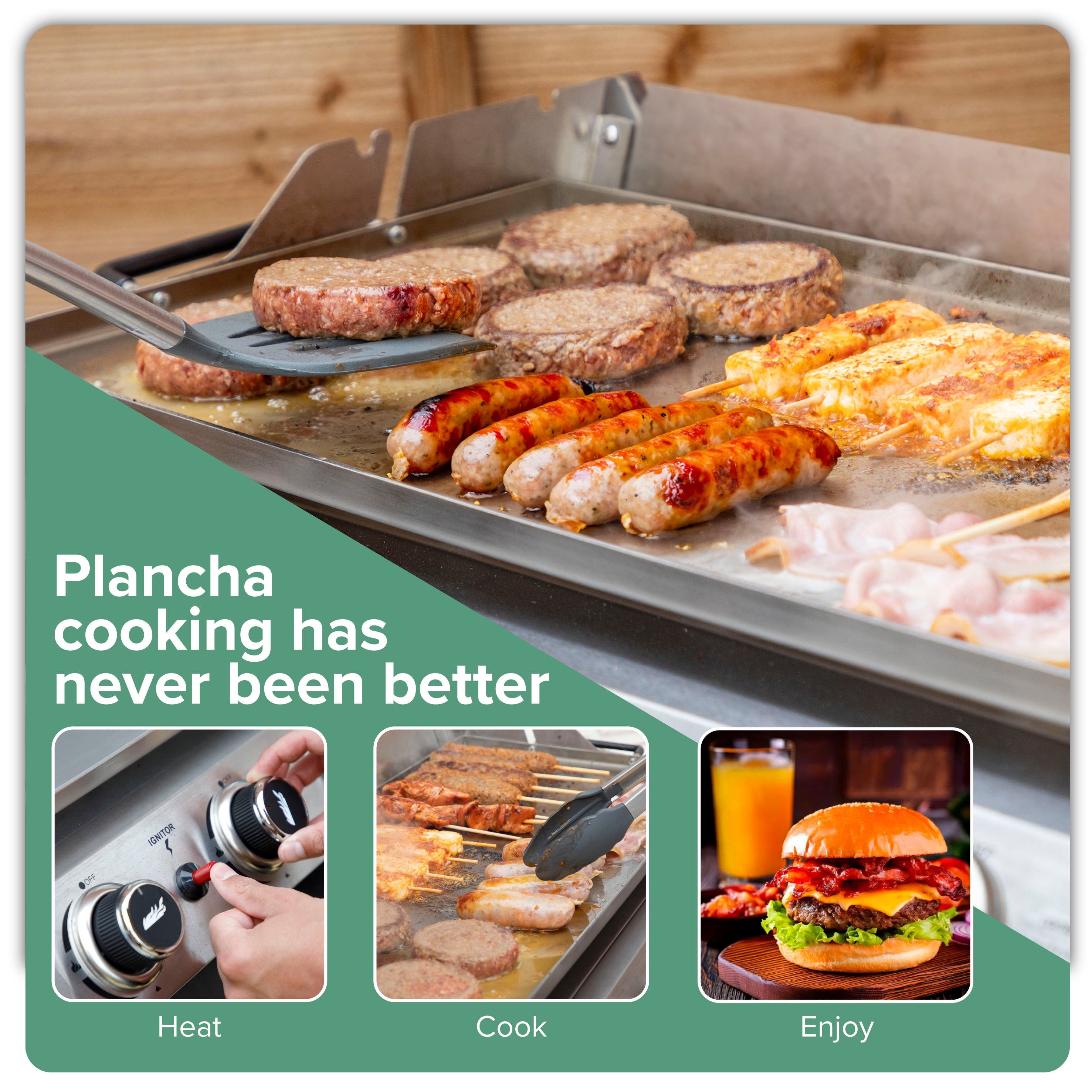 Plancha cooking has never been better

OFF
IGNITOR
OFF

Heat

Cook

Enjoy