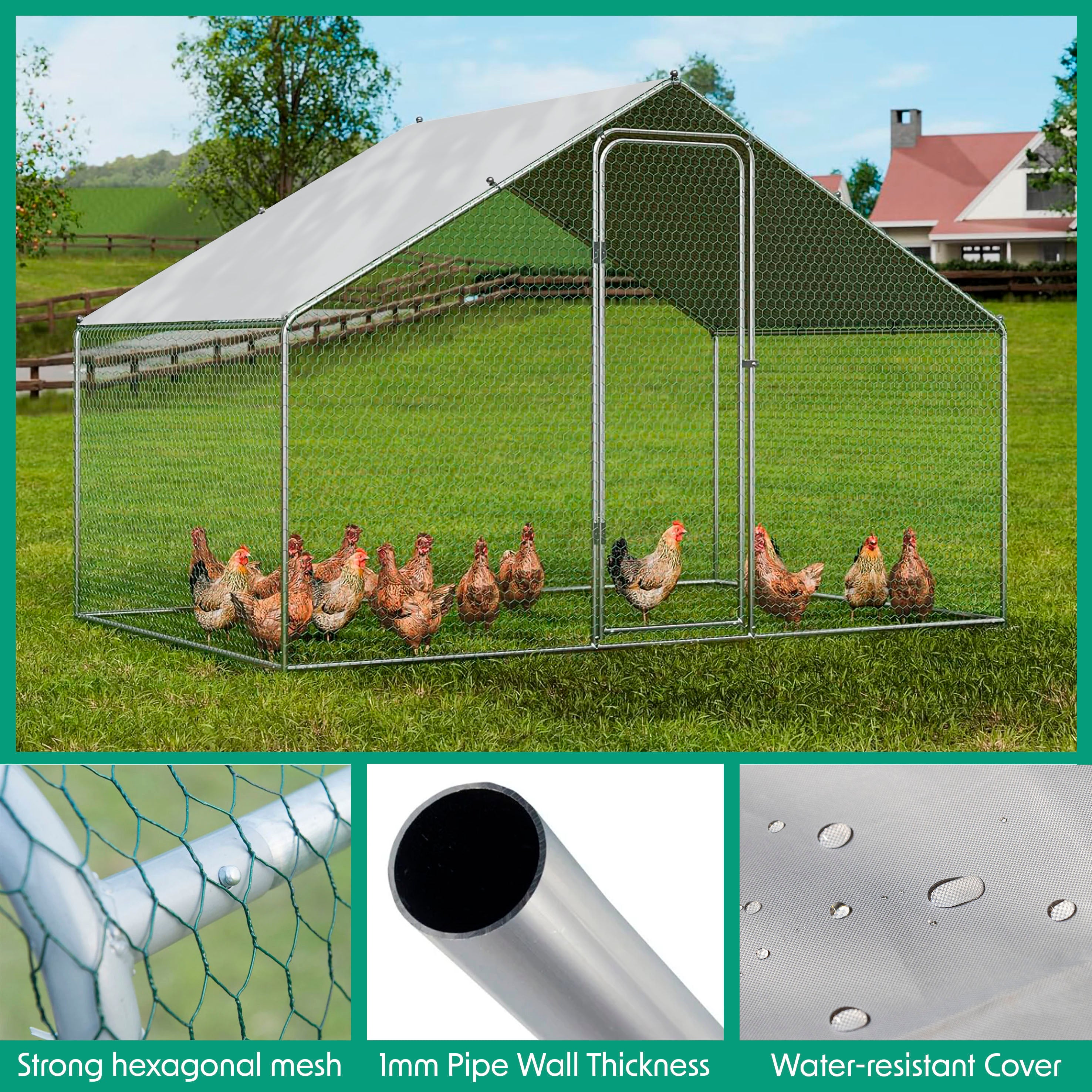 Strong hexagonal mesh

1mm Pipe Wall Thickness

Water-resistant Cover