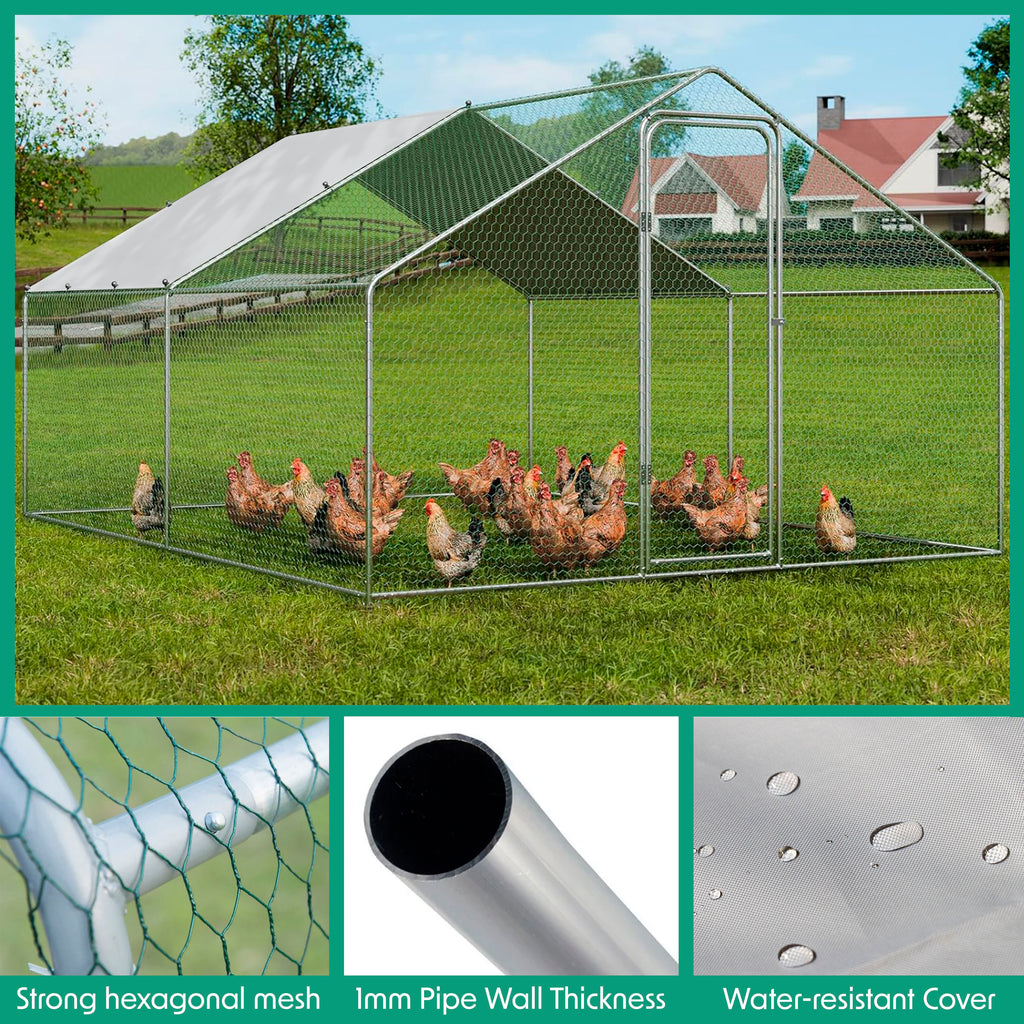 Strong hexagonal mesh
1mm Pipe Wall Thickness
Water-resistant Cover