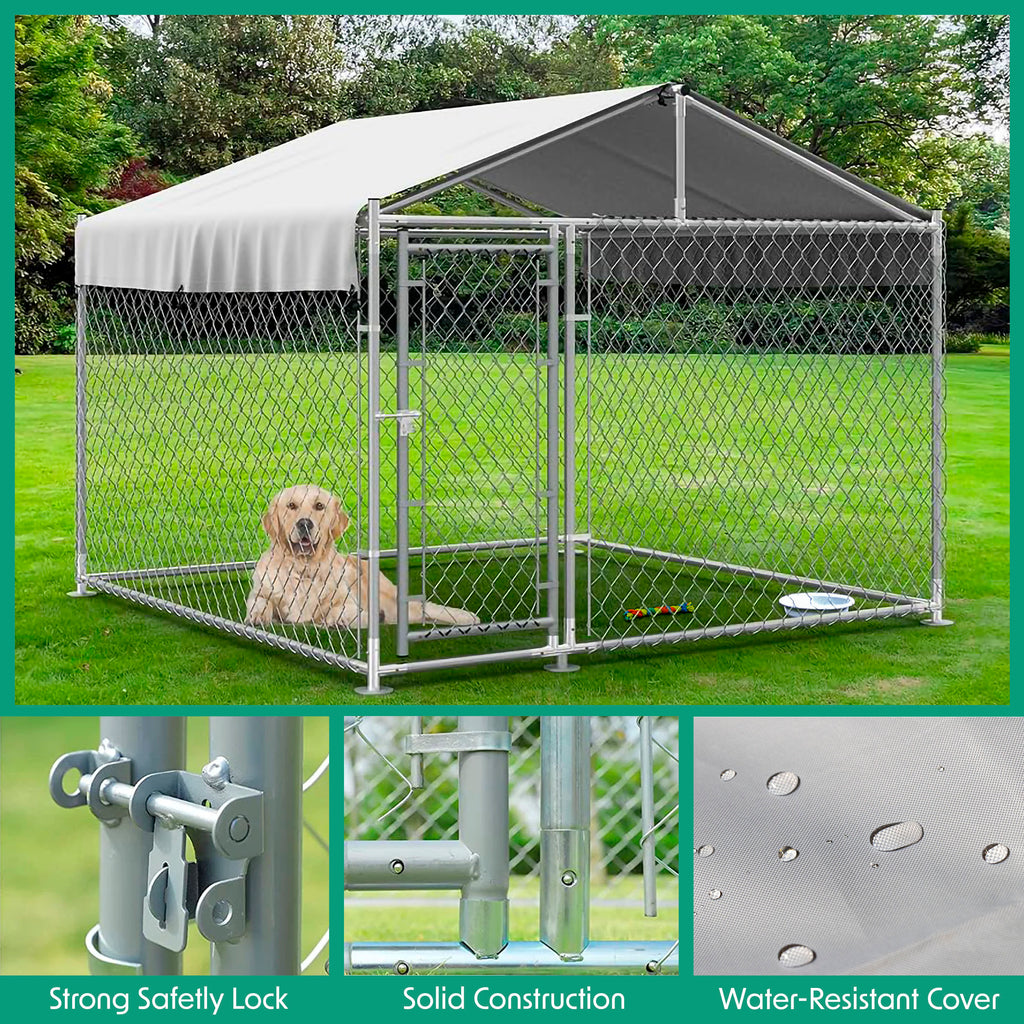 Strong Safetly Lock

Solid Construction

Water-Resistant Cover