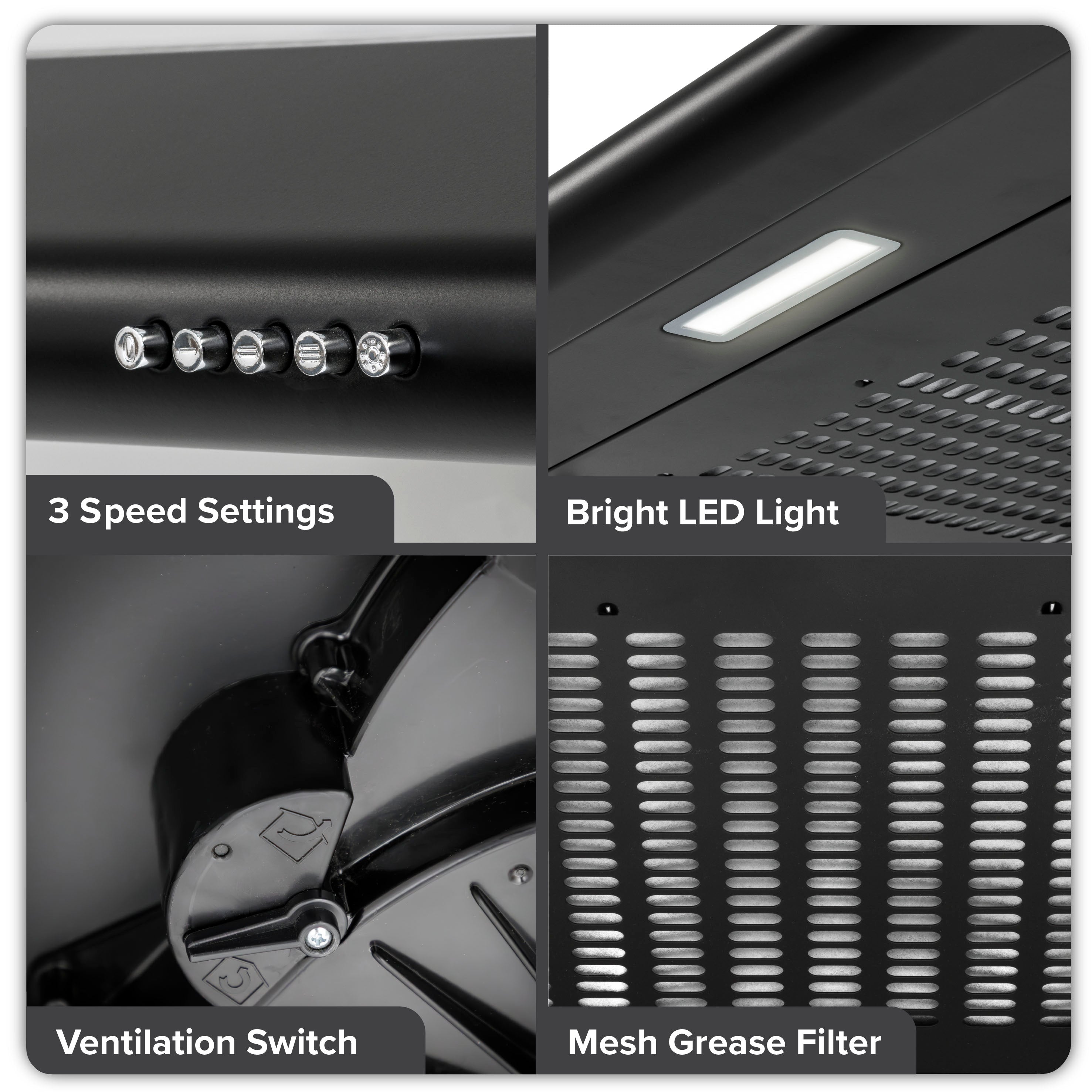 3 Speed Settings

Bright LED Light

Ventilation Switch

Mesh Grease Filter