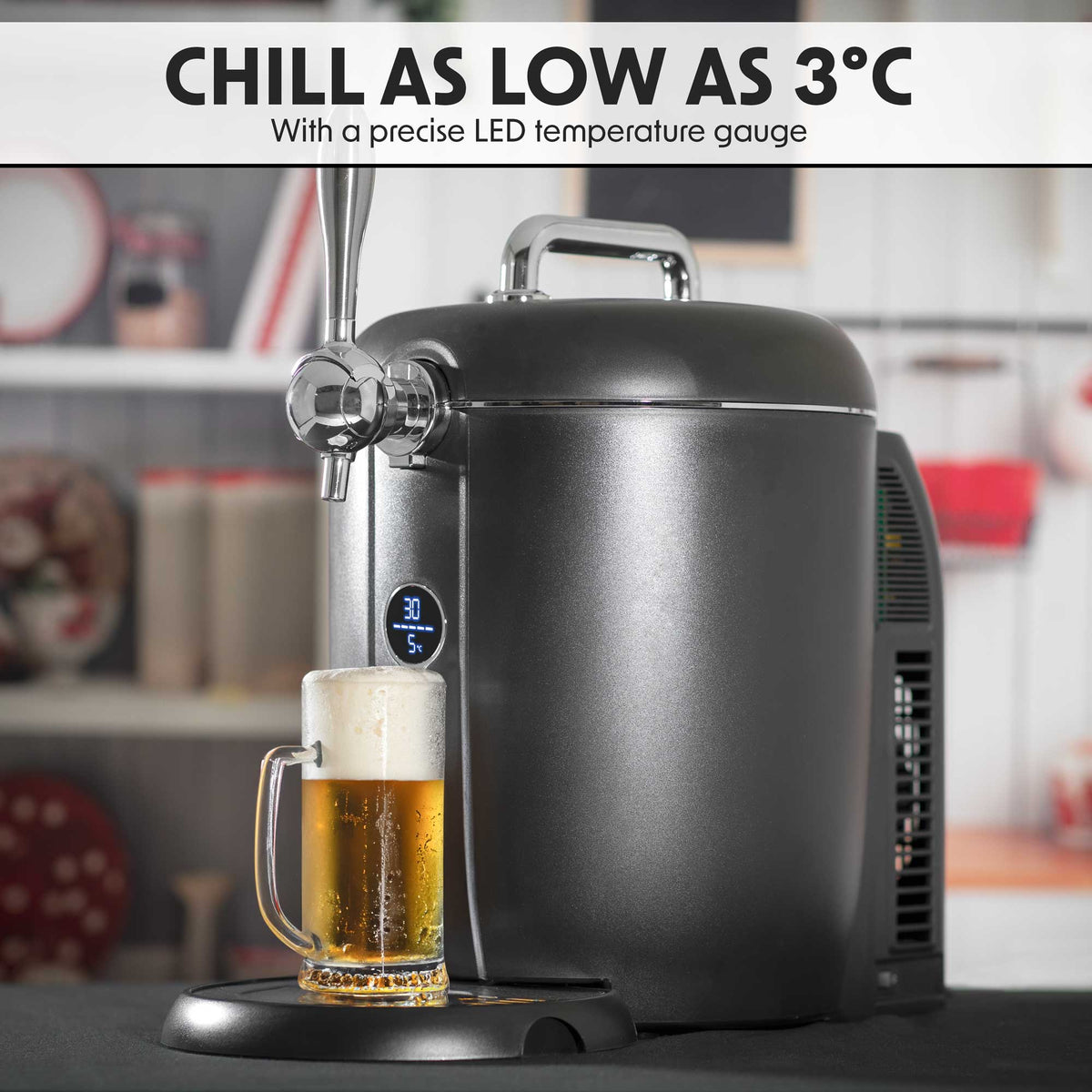 CHILL AS LOW AS 3°C
With a precise LED temperature gauge

30
5°C