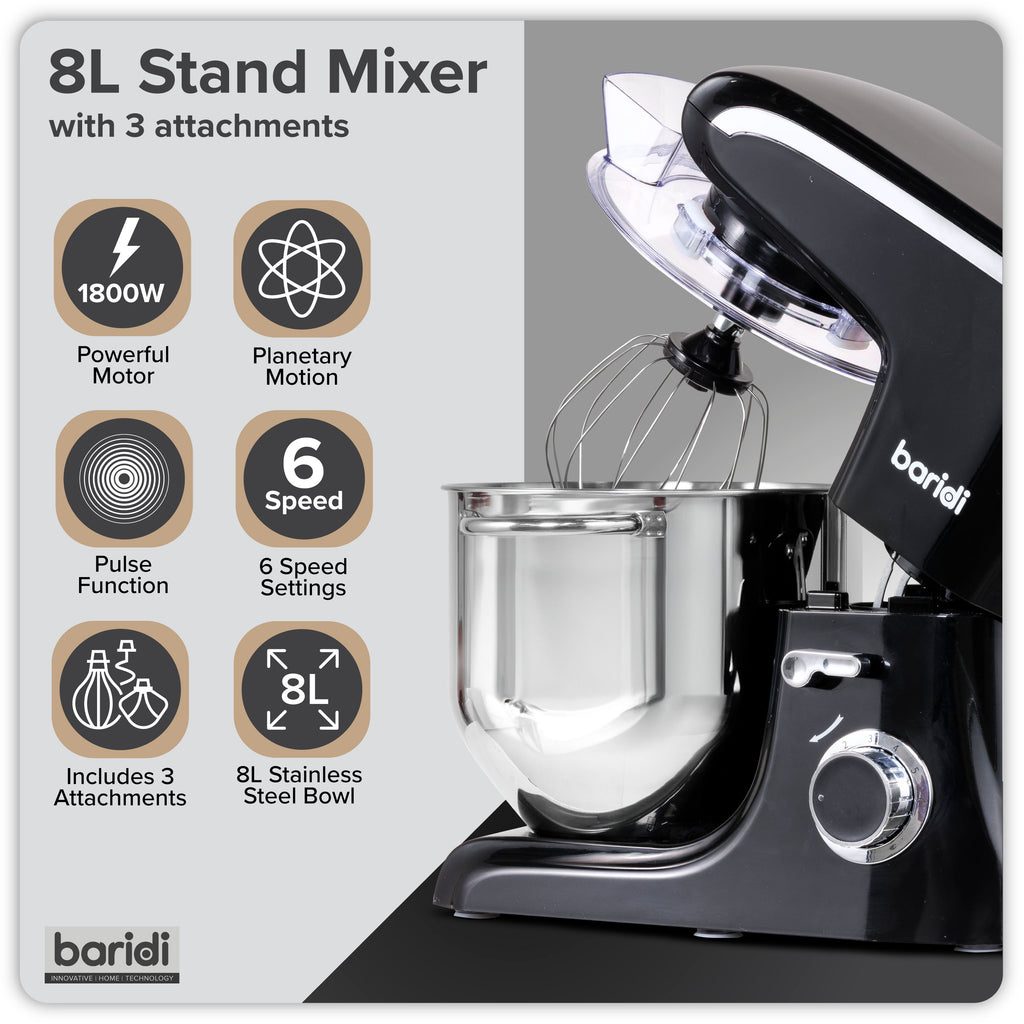 8L Stand Mixer
with 3 attachments

1800W
Powerful Motor

Planetary Motion

Pulse Function

6 Speed
6 Speed Settings

Includes 3 Attachments

8L
8L Stainless Steel Bowl

baridi

baridi
INNOVATIVE | HOME | TECHNOLOGY