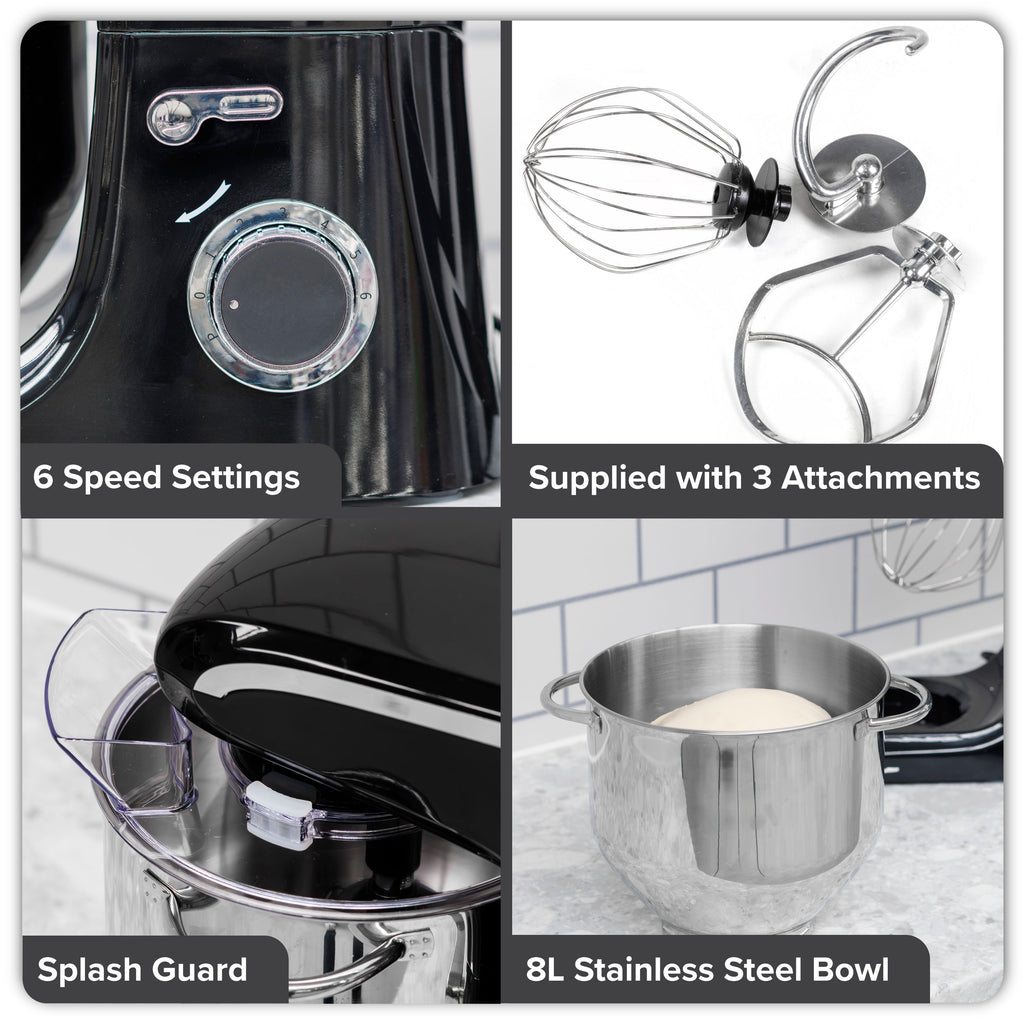 P 0 1 2 3 4 5 6

6 Speed Settings

Supplied with 3 Attachments

Splash Guard

8L Stainless Steel Bowl