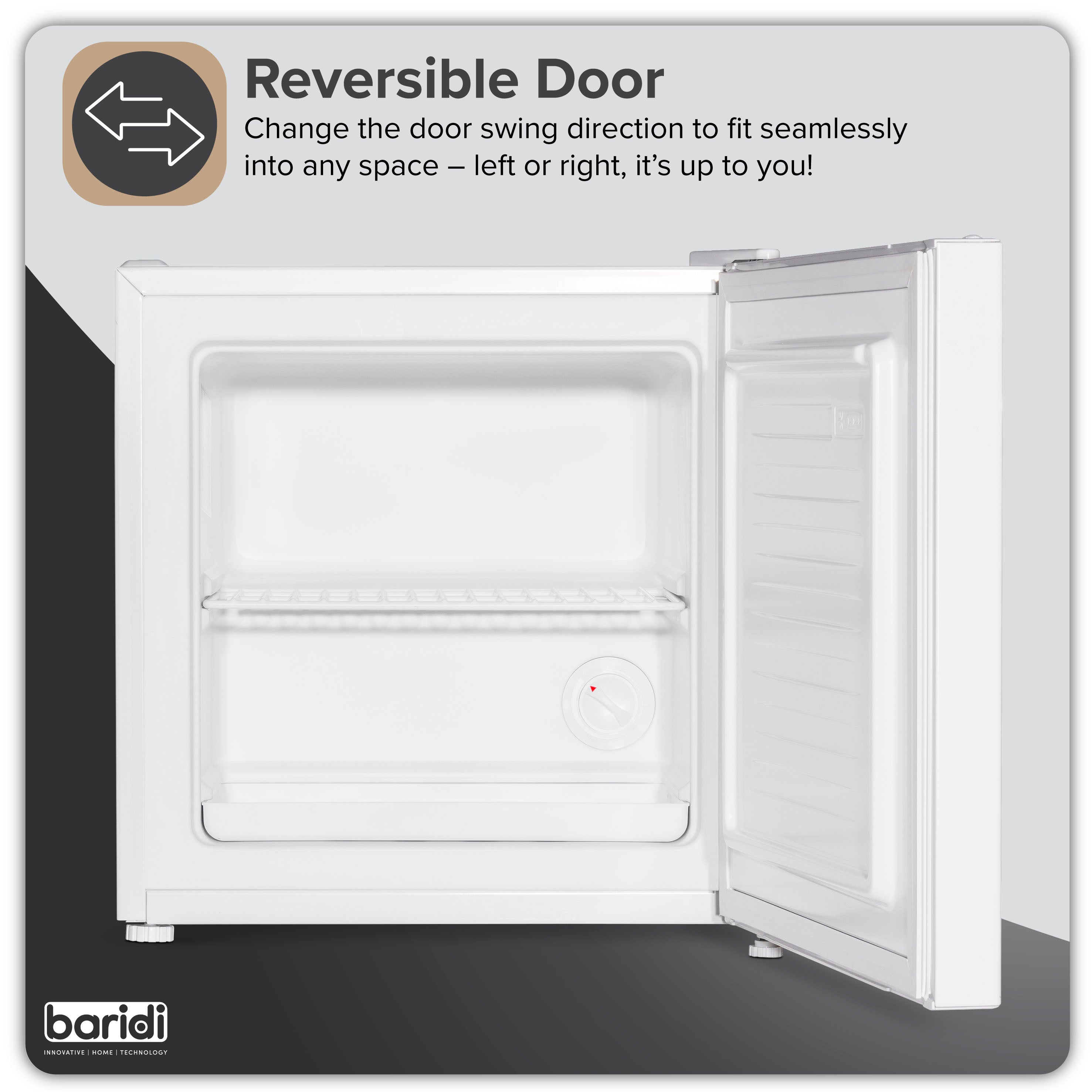 Reversible Door

Change the door swing direction to fit seamlessly into any space – left or right, it's up to you!

baridi

INNOVATIVE | HOME | TECHNOLOGY