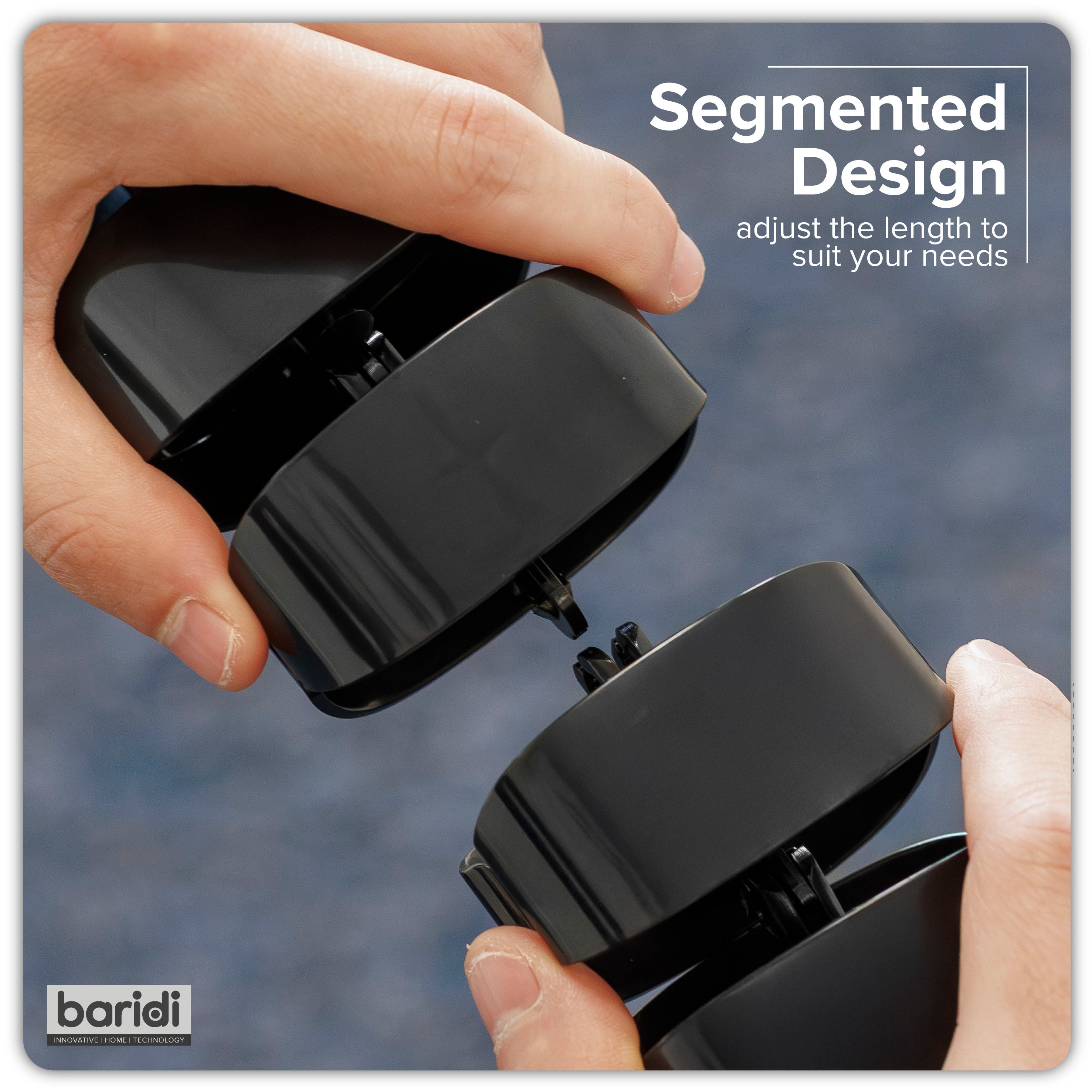 Segmented Design
adjust the length to suit your needs

baridi
INNOVATIVE | HOME | TECHNOLOGY