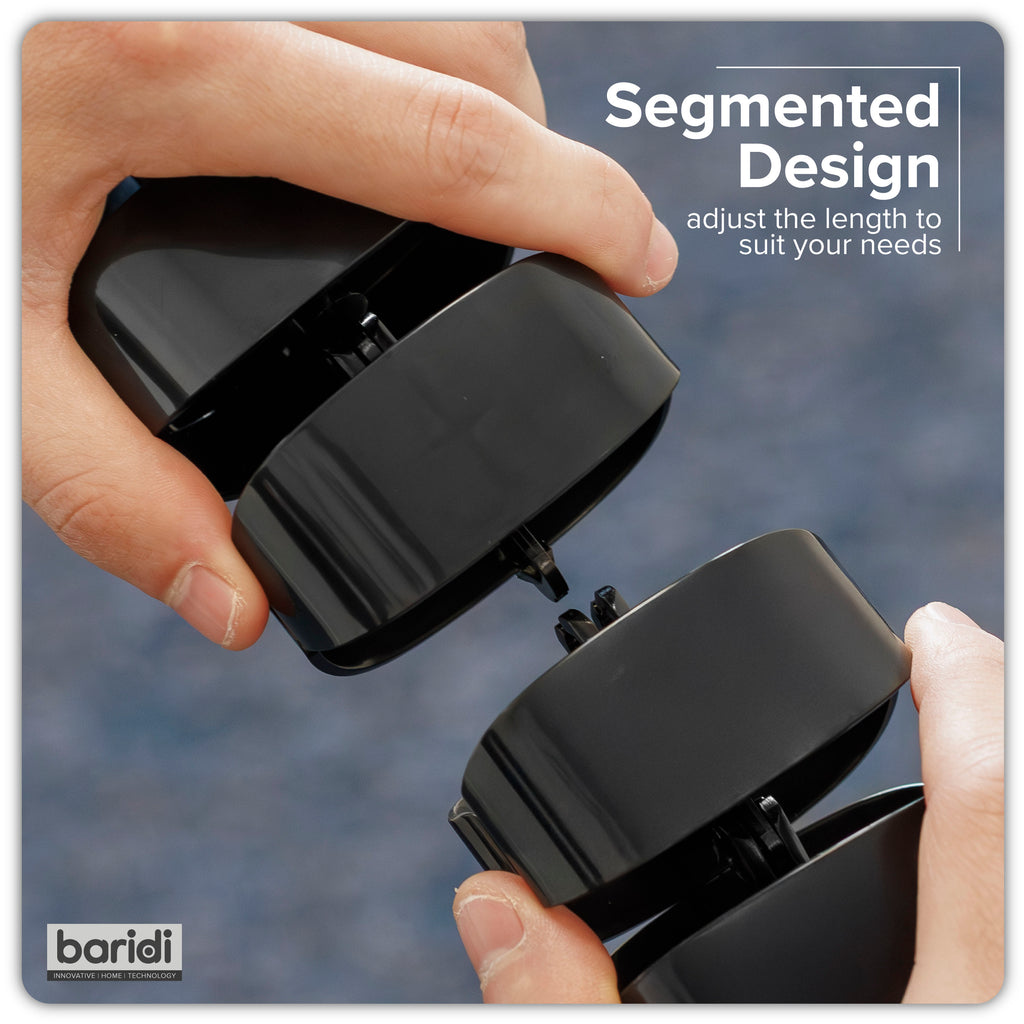 Segmented Design
adjust the length to suit your needs

baridi
INNOVATIVE | HOME | TECHNOLOGY