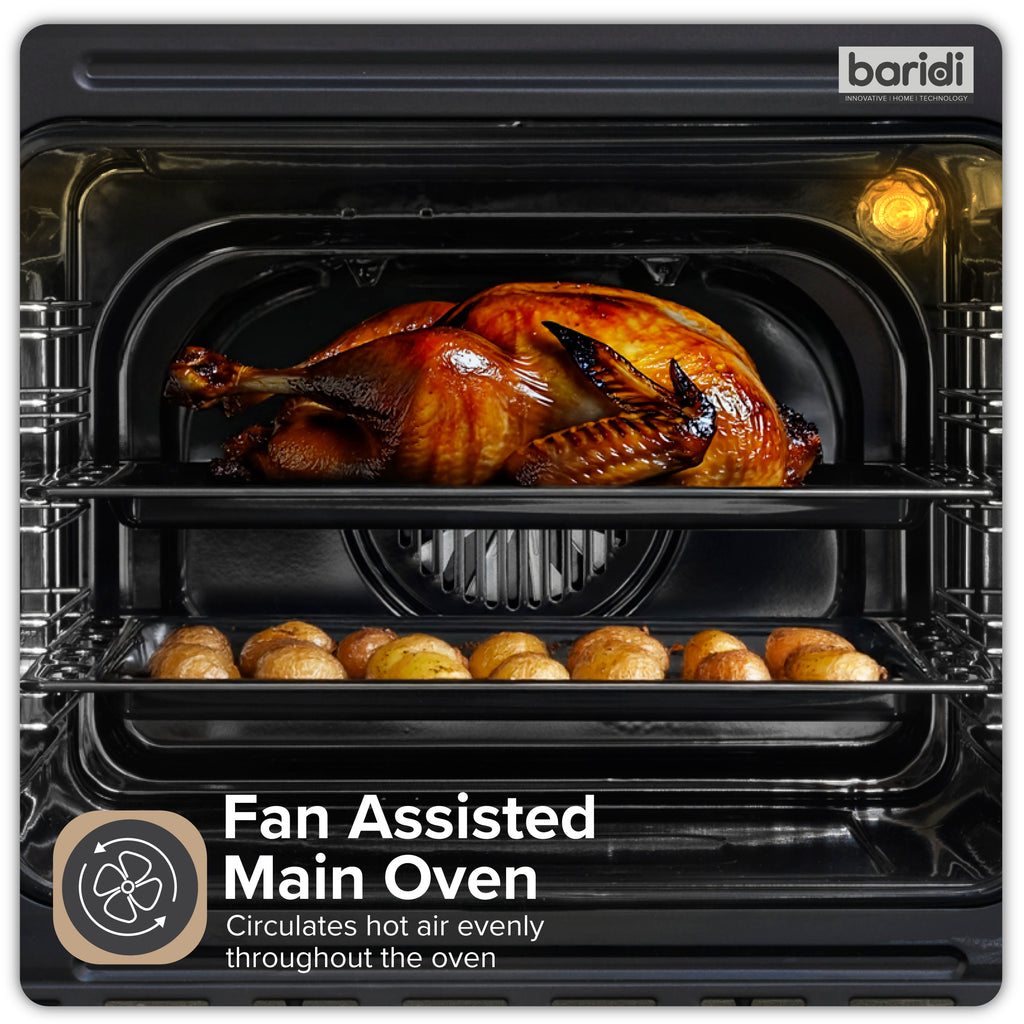 baridi
INNOVATIVE | HOME | TECHNOLOGY

Fan Assisted Main Oven
Circulates hot air evenly throughout the oven