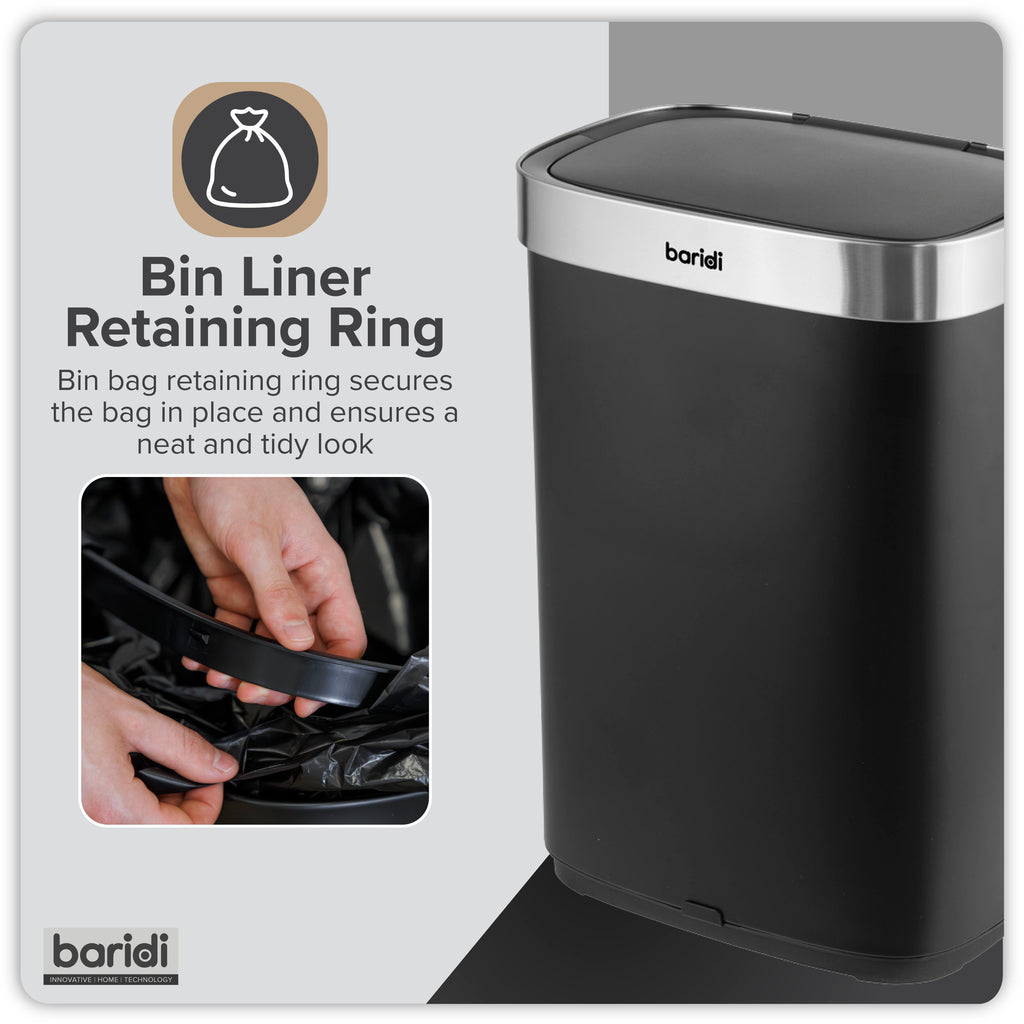 Bin Liner Retaining Ring

Bin bag retaining ring secures the bag in place and ensures a neat and tidy look

baridi

baridi
INNOVATIVE | HOME | TECHNOLOGY