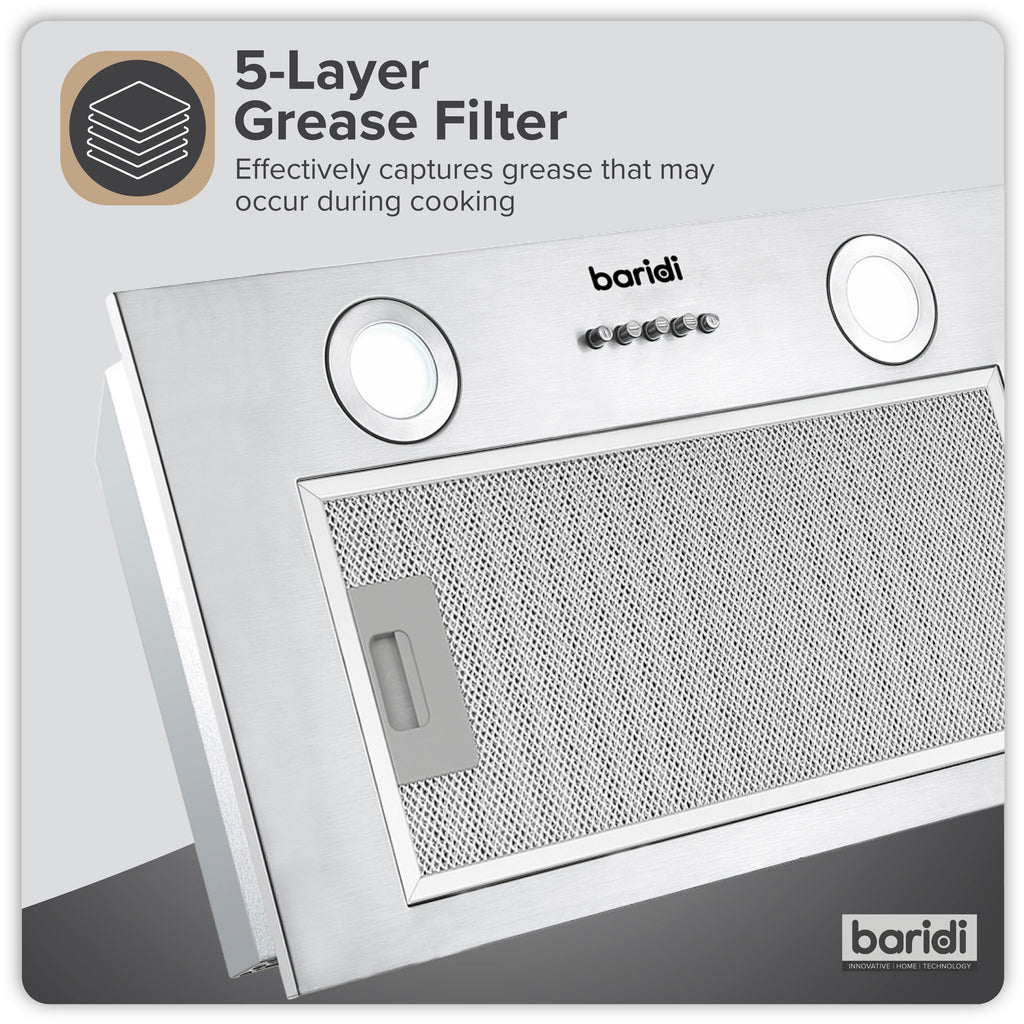 5-Layer Grease Filter

Effectively captures grease that may occur during cooking

baridi

baridi
INNOVATIVE | HOME | TECHNOLOGY