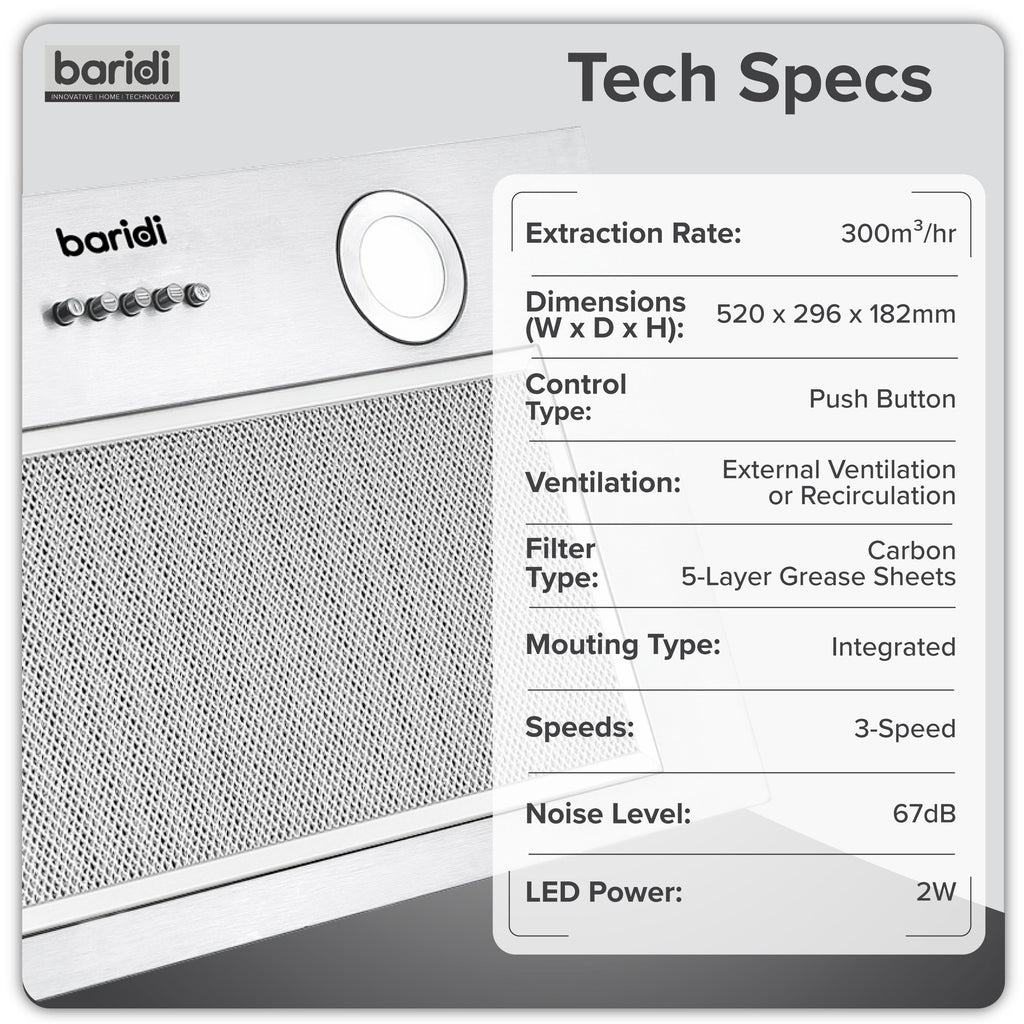 baridi
INNOVATIVE | HOME | TECHNOLOGY

Tech Specs

baridi

| | |
|---|---|
| Extraction Rate: | 300m$^3$/hr |
| Dimensions (W x D x H): | 520 x 296 x 182mm |
| Control Type: | Push Button |
| Ventilation: | External Ventilation or Recirculation |
| Filter Type: | Carbon 5-Layer Grease Sheets |
| Mouting Type: | Integrated |
| Speeds: | 3-Speed |
| Noise Level: | 67dB |
| LED Power: | 2W |