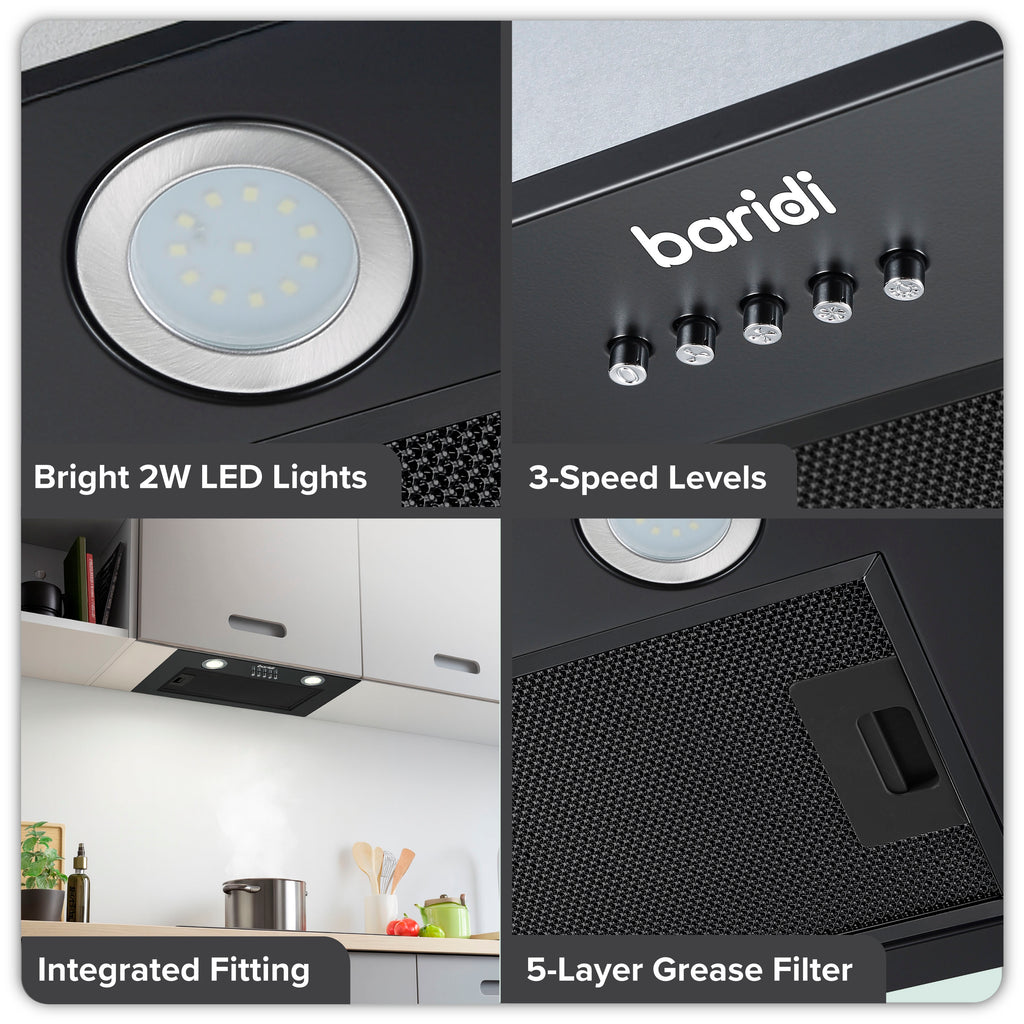 Bright 2W LED Lights

baridi

3-Speed Levels

Integrated Fitting

5-Layer Grease Filter