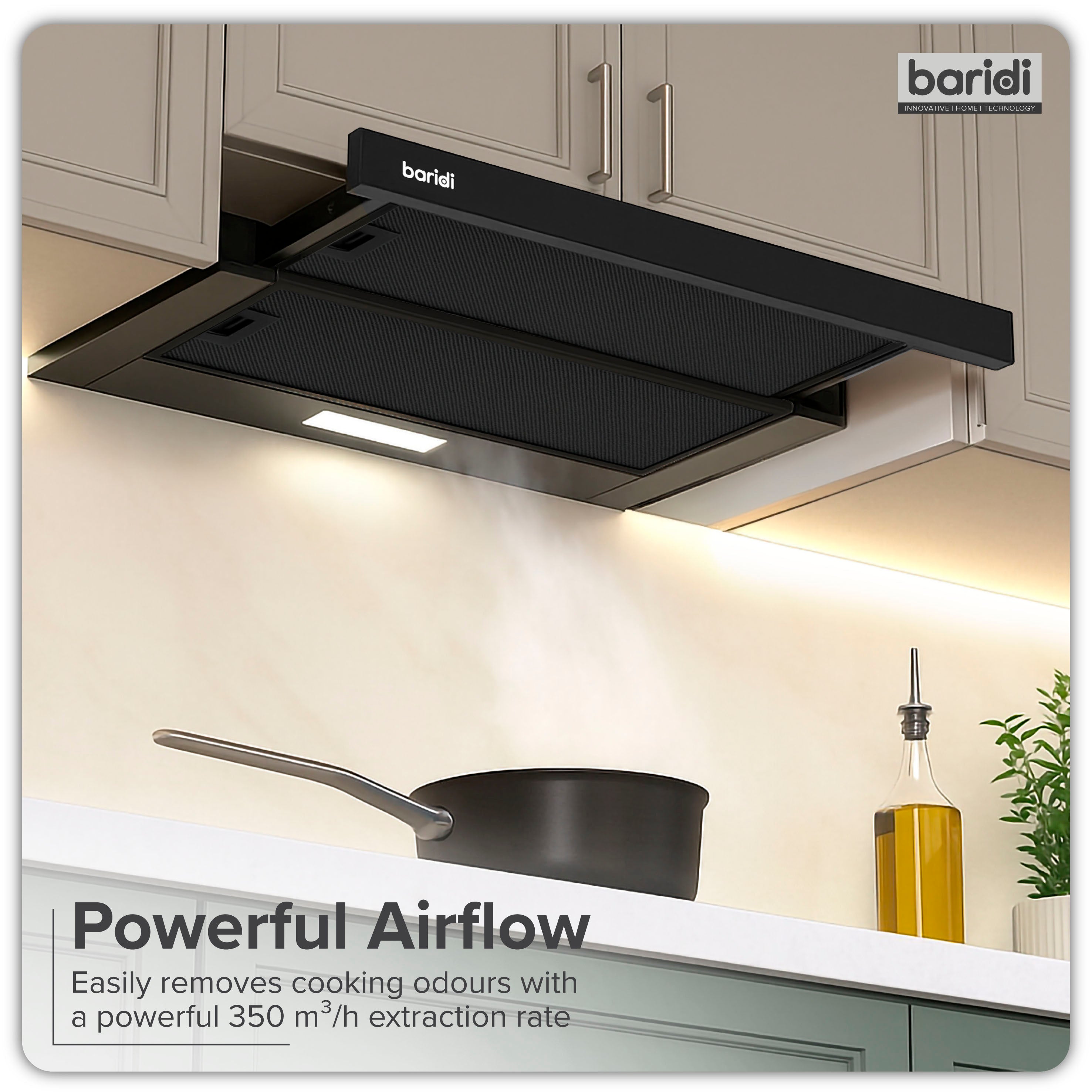 baridi
INNOVATIVE | HOME | TECHNOLOGY

baridi

Powerful Airflow
Easily removes cooking odours with a powerful 350 $m^3$/h extraction rate