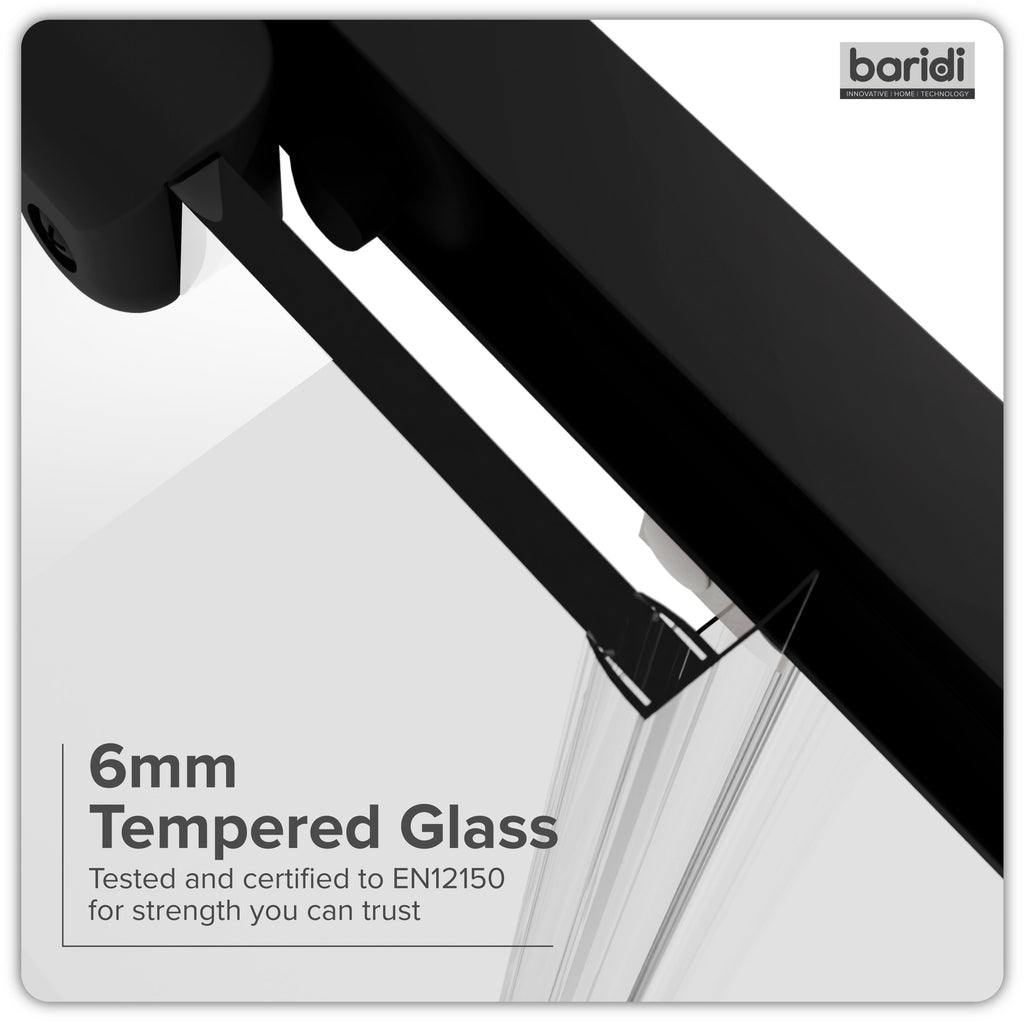 baridi
INNOVATIVE | HOME | TECHNOLOGY

6mm
Tempered Glass
Tested and certified to EN12150 for strength you can trust