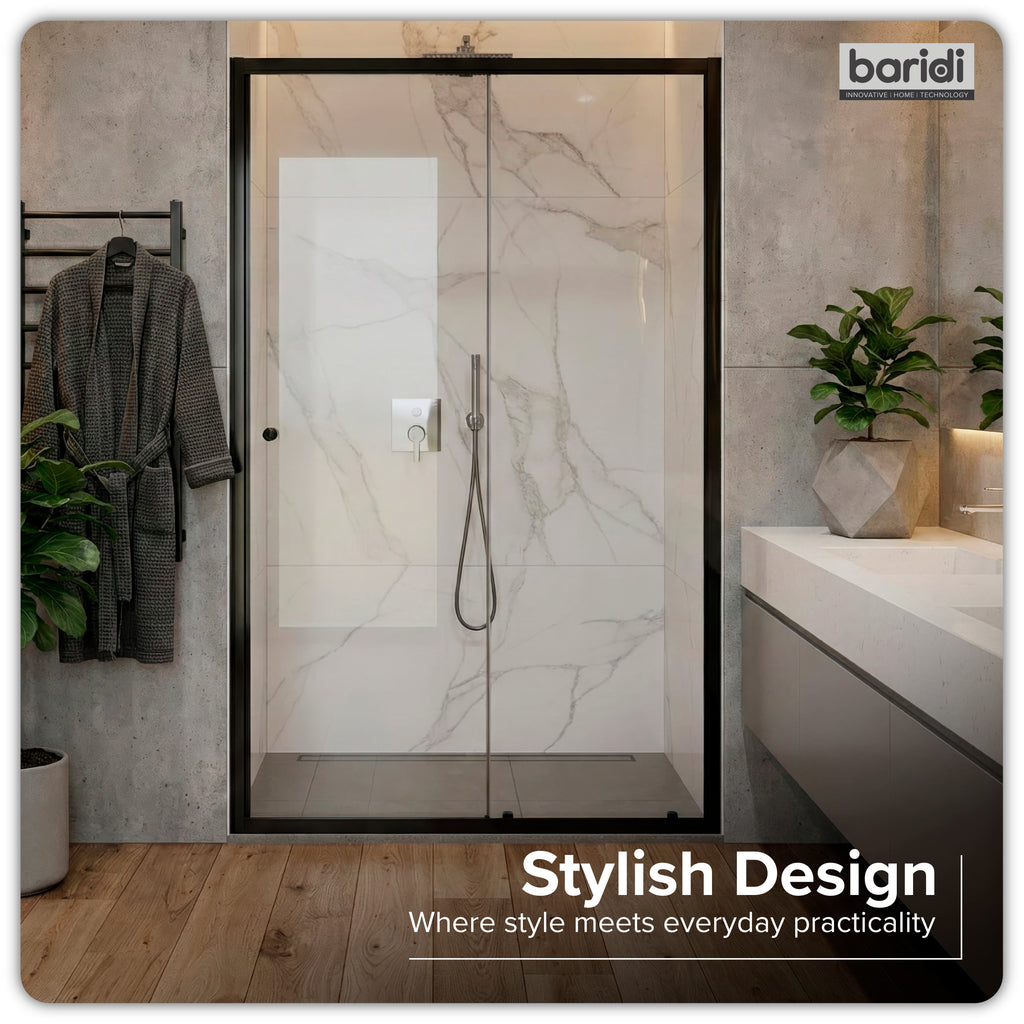 baridi
INNOVATIVE | HOME | TECHNOLOGY

Stylish Design
Where style meets everyday practicality