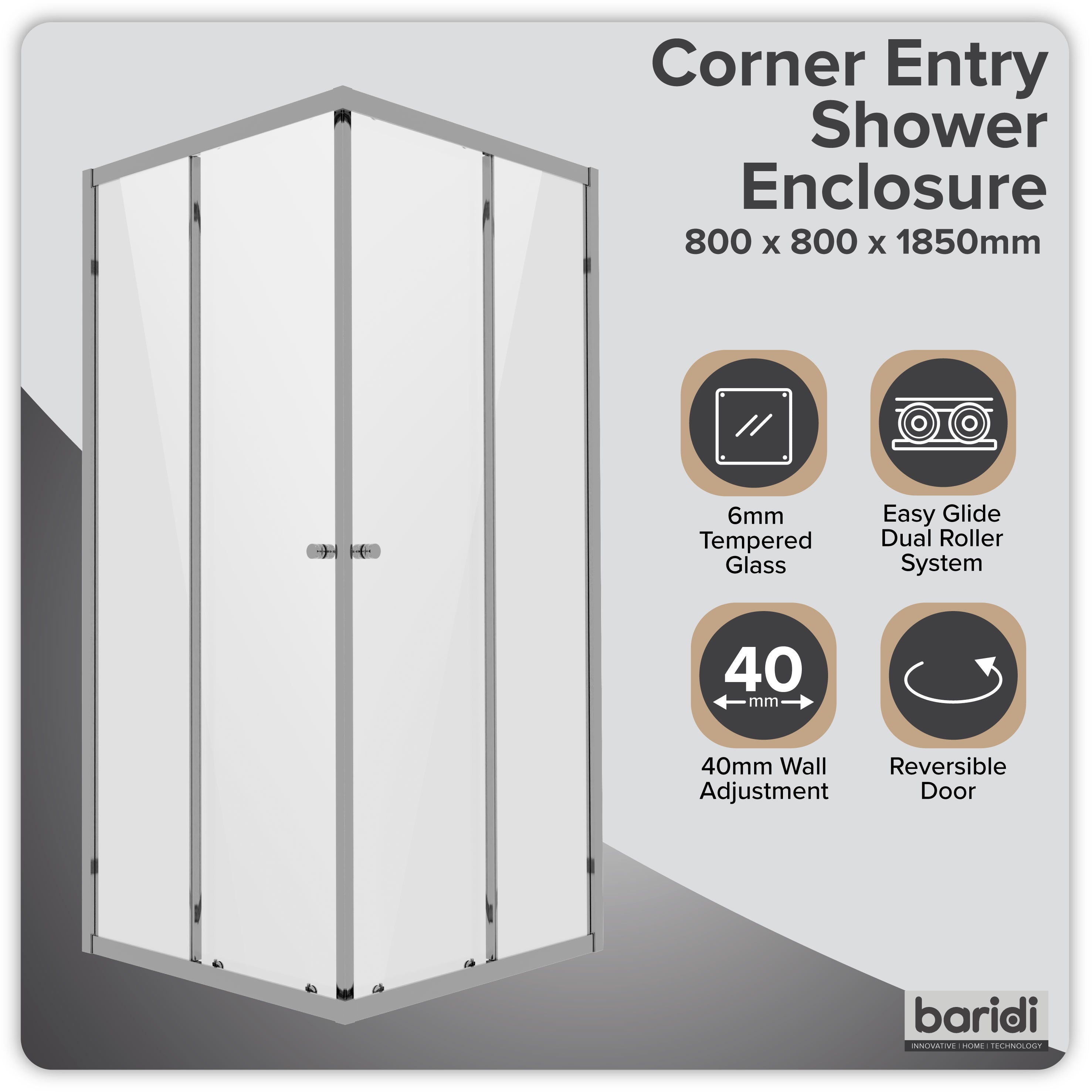 Corner Entry Shower Enclosure
800 x 800 x 1850mm

6mm Tempered Glass

Easy Glide Dual Roller System

40
mm

40mm Wall Adjustment

Reversible Door

baridi
INNOVATIVE | HOME | TECHNOLOGY