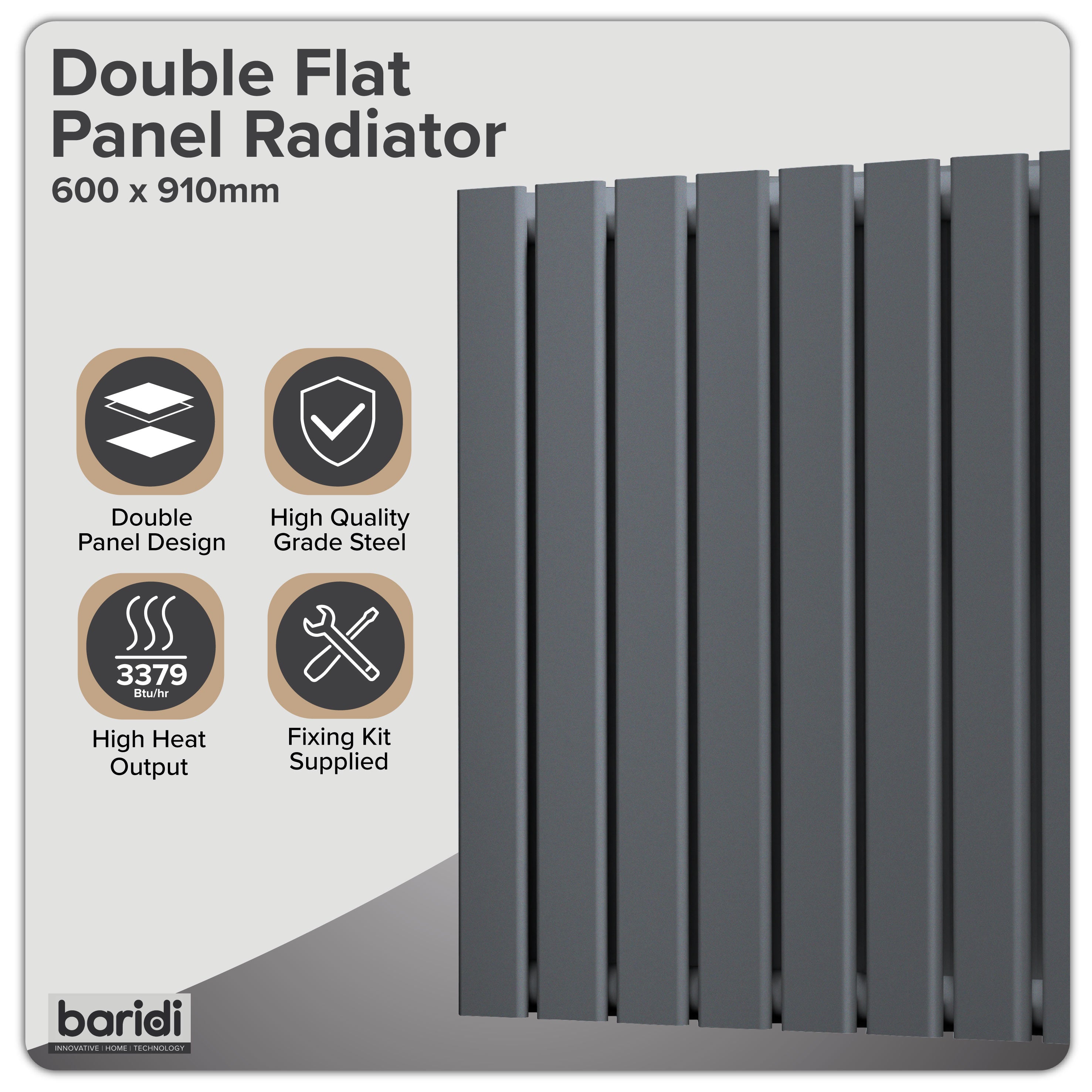 Double Flat Panel Radiator
600 x 910mm

Double Panel Design

High Quality Grade Steel

3379 Btu/hr

High Heat Output

Fixing Kit Supplied

baridi
INNOVATIVE | HOME | TECHNOLOGY