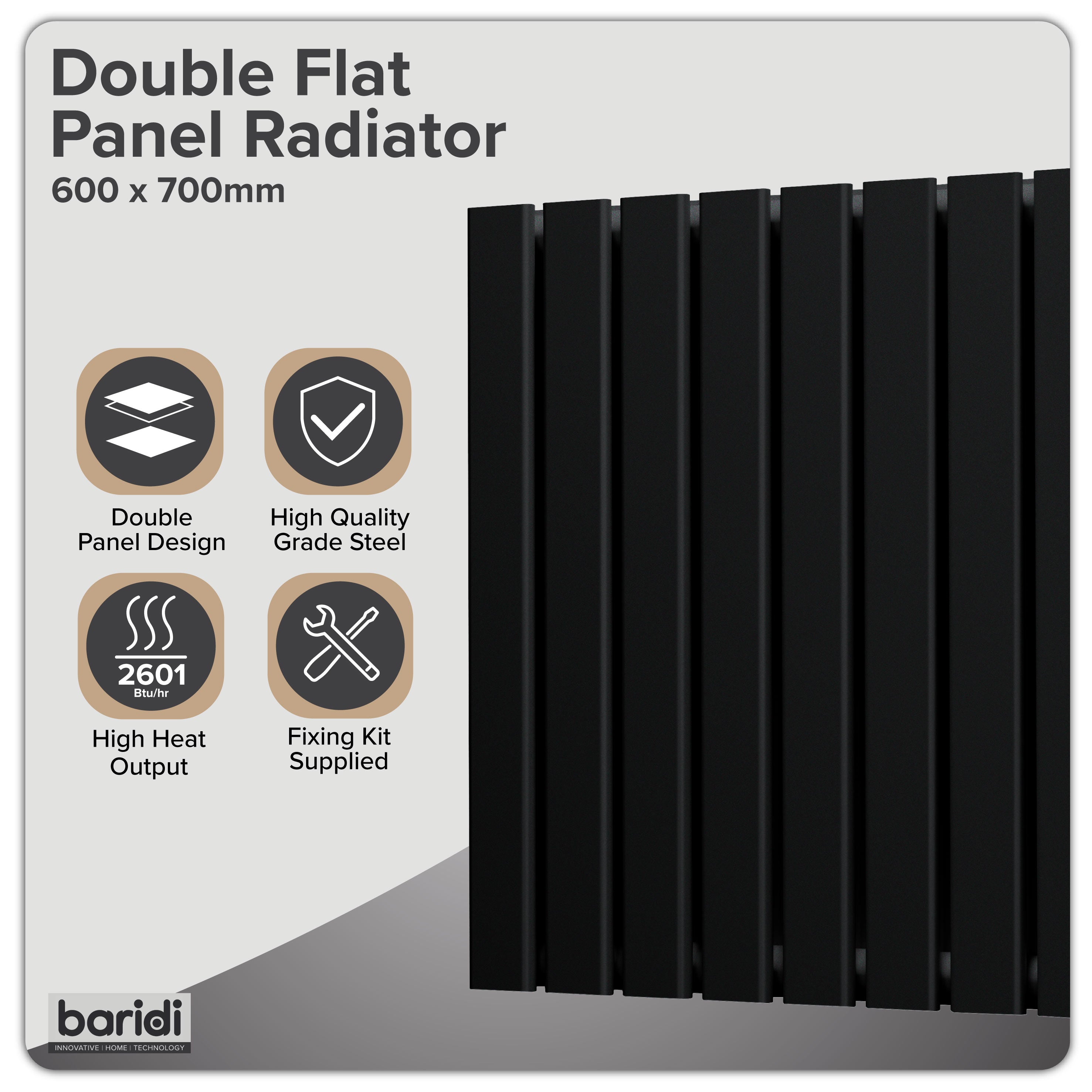 Double Flat Panel Radiator

600 x 700mm

Double Panel Design

High Quality Grade Steel

2601 Btu/hr

High Heat Output

Fixing Kit Supplied

baridi

INNOVATIVE | HOME | TECHNOLOGY