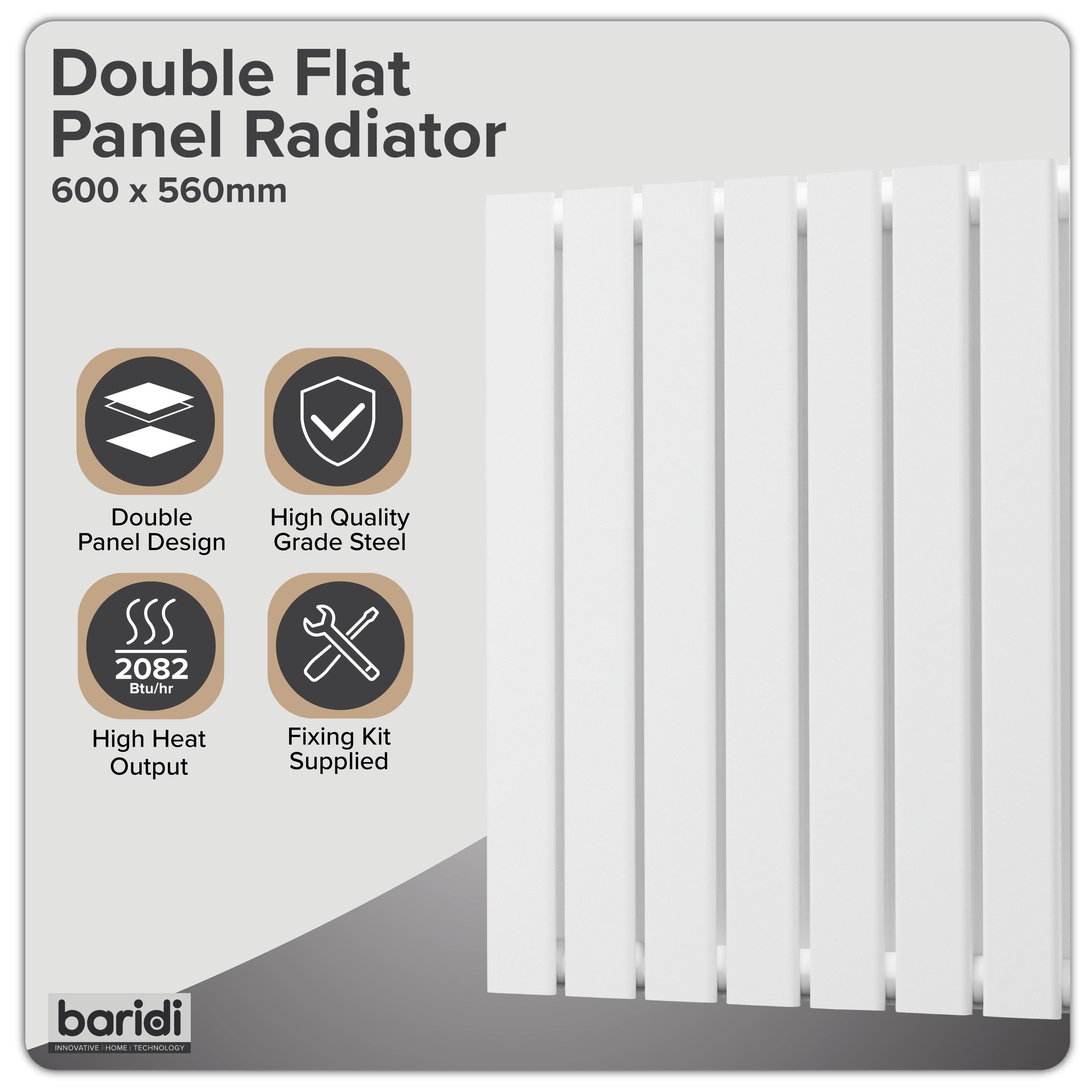 Double Flat Panel Radiator
600 x 560mm

Double Panel Design

High Quality Grade Steel

2082 Btu/hr

High Heat Output

Fixing Kit Supplied

baridi
INNOVATIVE | HOME | TECHNOLOGY