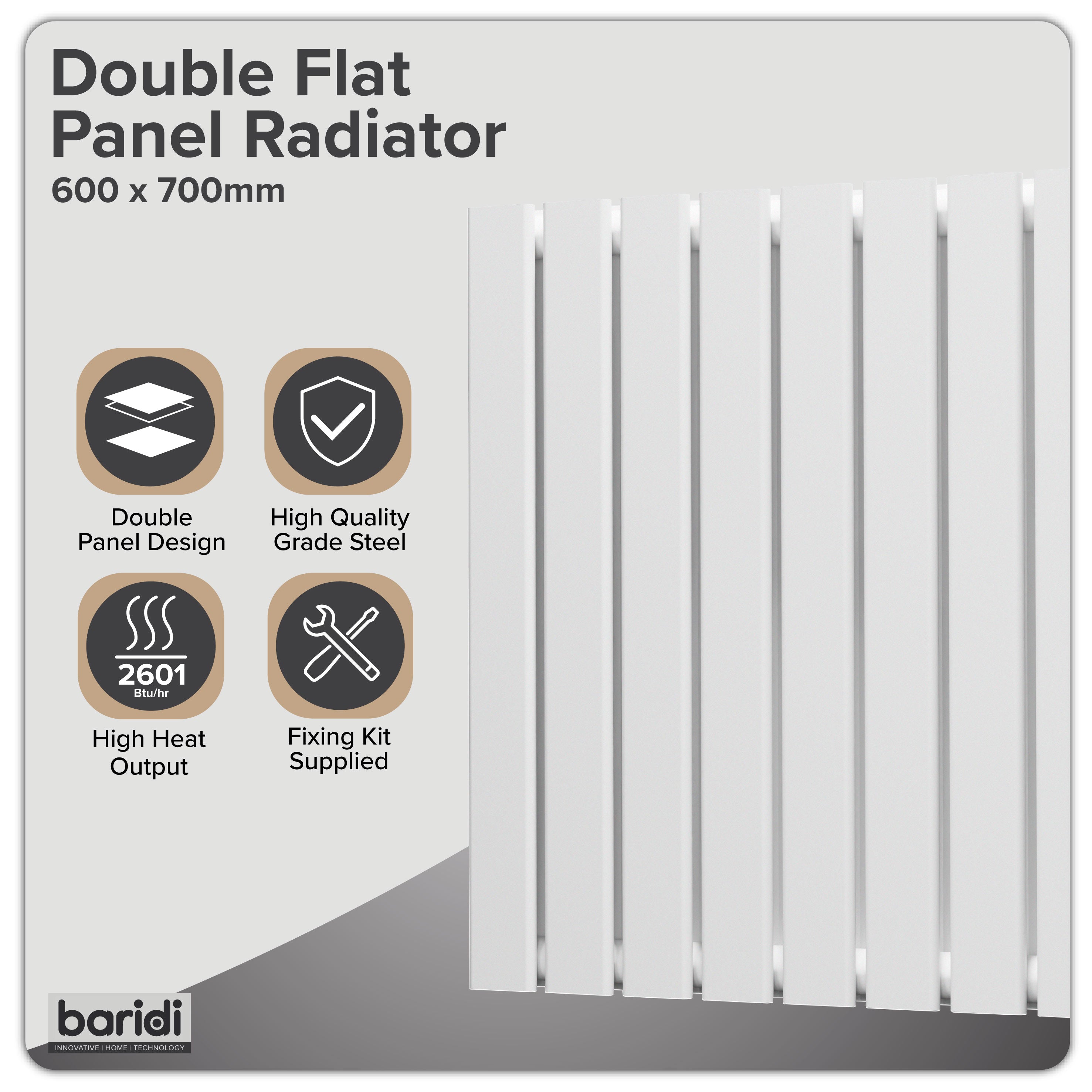 Double Flat Panel Radiator
600 x 700mm

Double Panel Design

High Quality Grade Steel

2601 Btu/hr

High Heat Output

Fixing Kit Supplied

baridi
INNOVATIVE | HOME | TECHNOLOGY