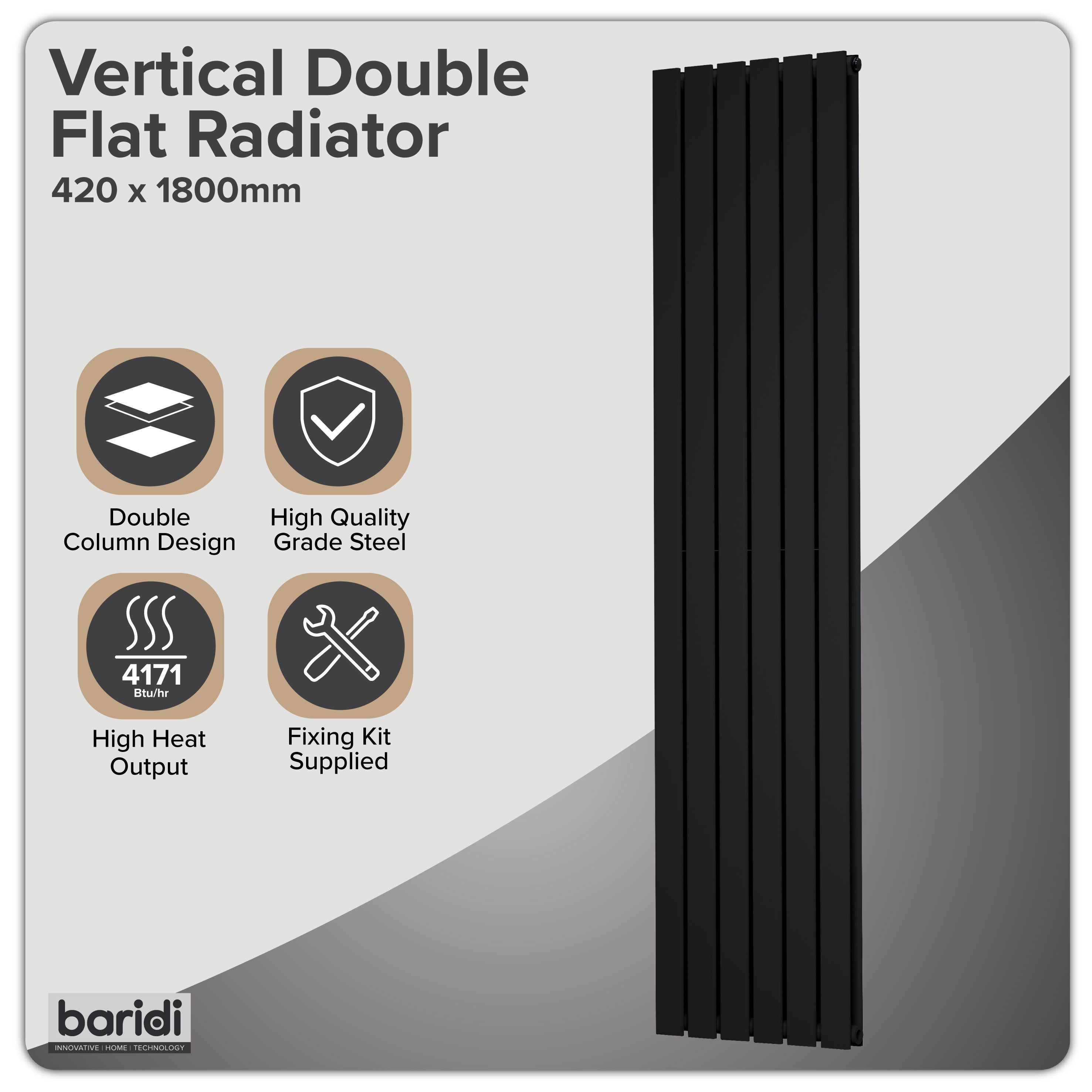 Vertical Double Flat Radiator
420 x 1800mm

Double Column Design

High Quality Grade Steel

4171 Btu/hr

High Heat Output

Fixing Kit Supplied

baridi
INNOVATIVE | HOME | TECHNOLOGY