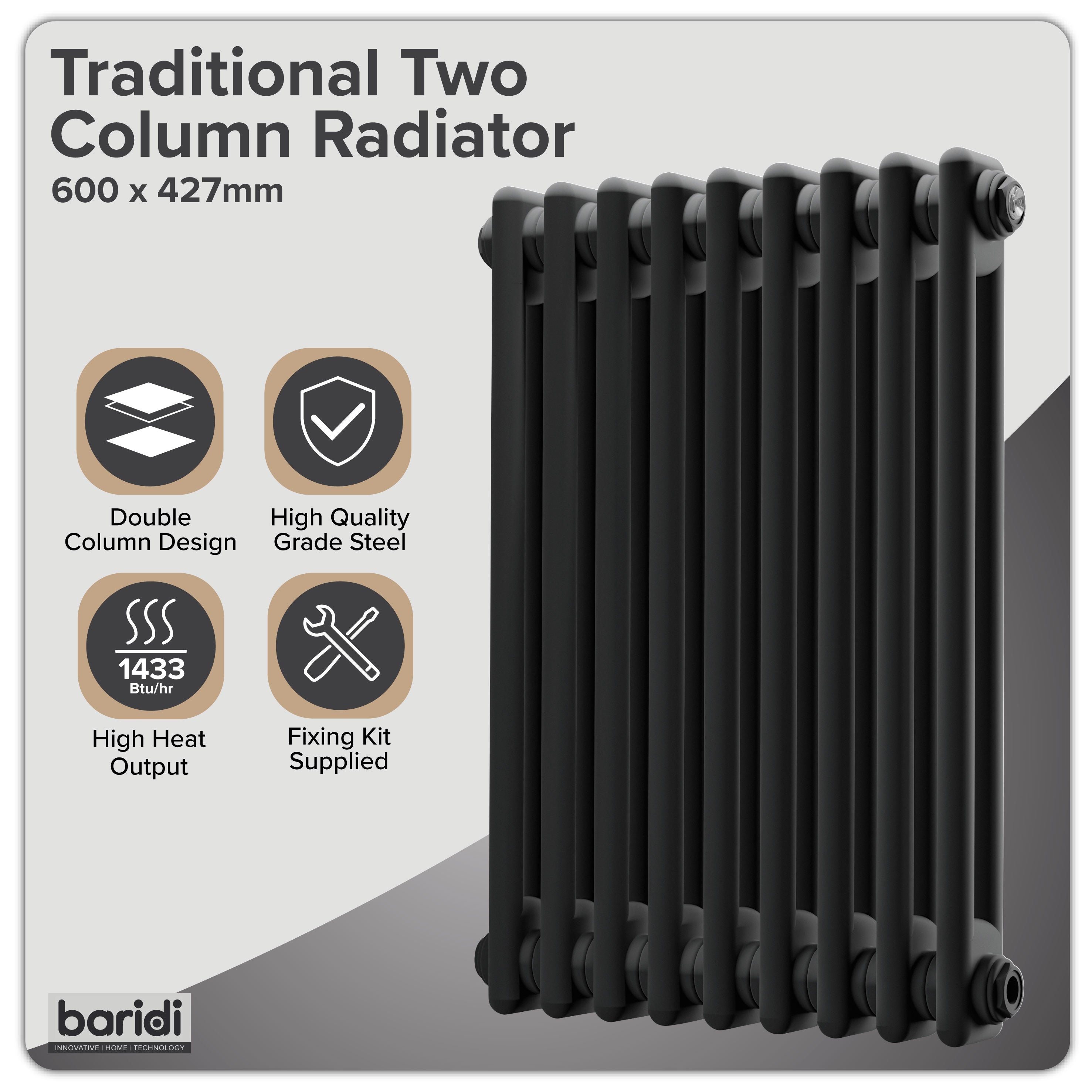 Traditional Two Column Radiator
600 x 427mm

Double Column Design

High Quality Grade Steel

1433 Btu/hr

High Heat Output

Fixing Kit Supplied

baridi
INNOVATIVE | HOME | TECHNOLOGY