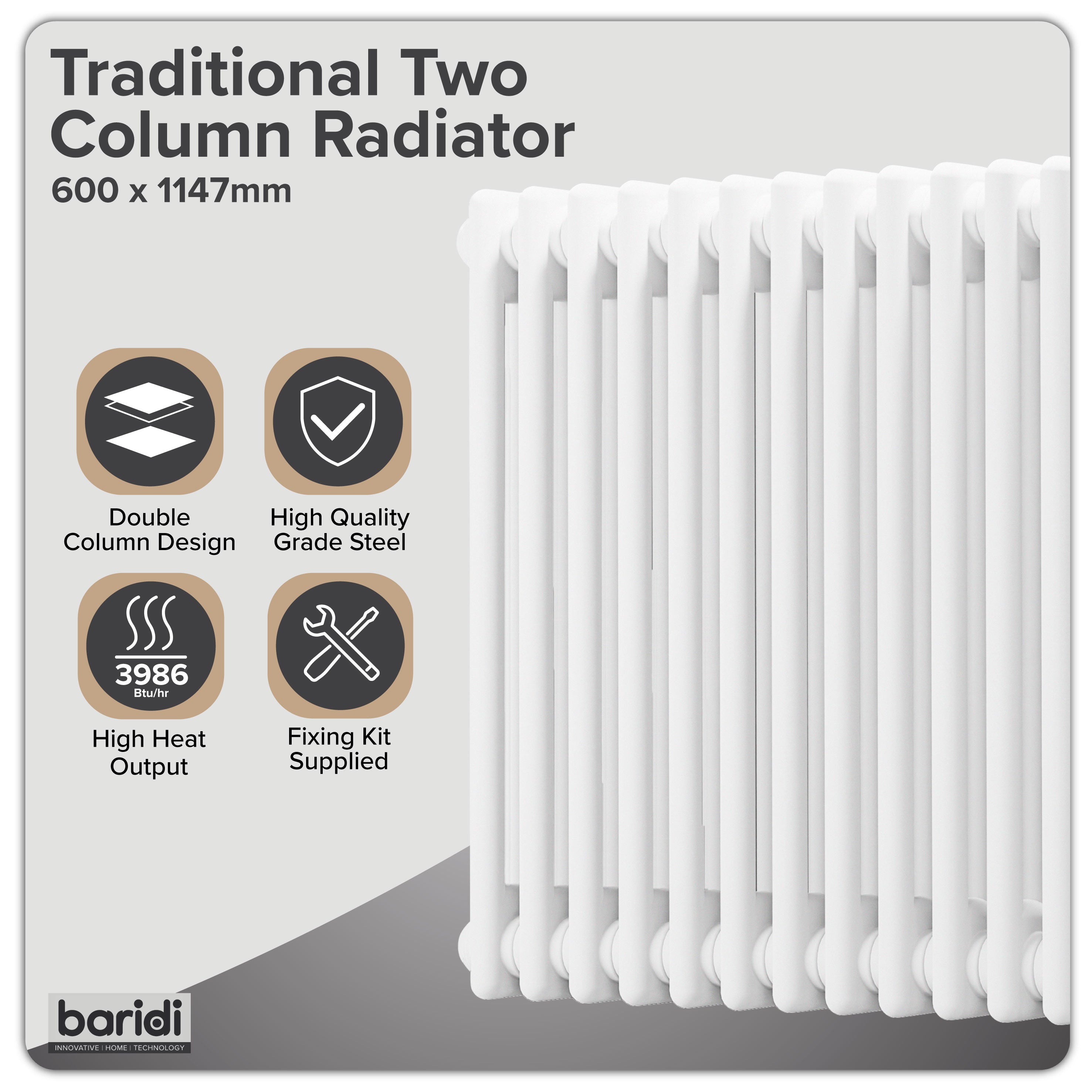 Traditional Two Column Radiator
600 x 1147mm

Double Column Design

High Quality Grade Steel

3986 Btu/hr

High Heat Output

Fixing Kit Supplied

baridi
INNOVATIVE | HOME | TECHNOLOGY