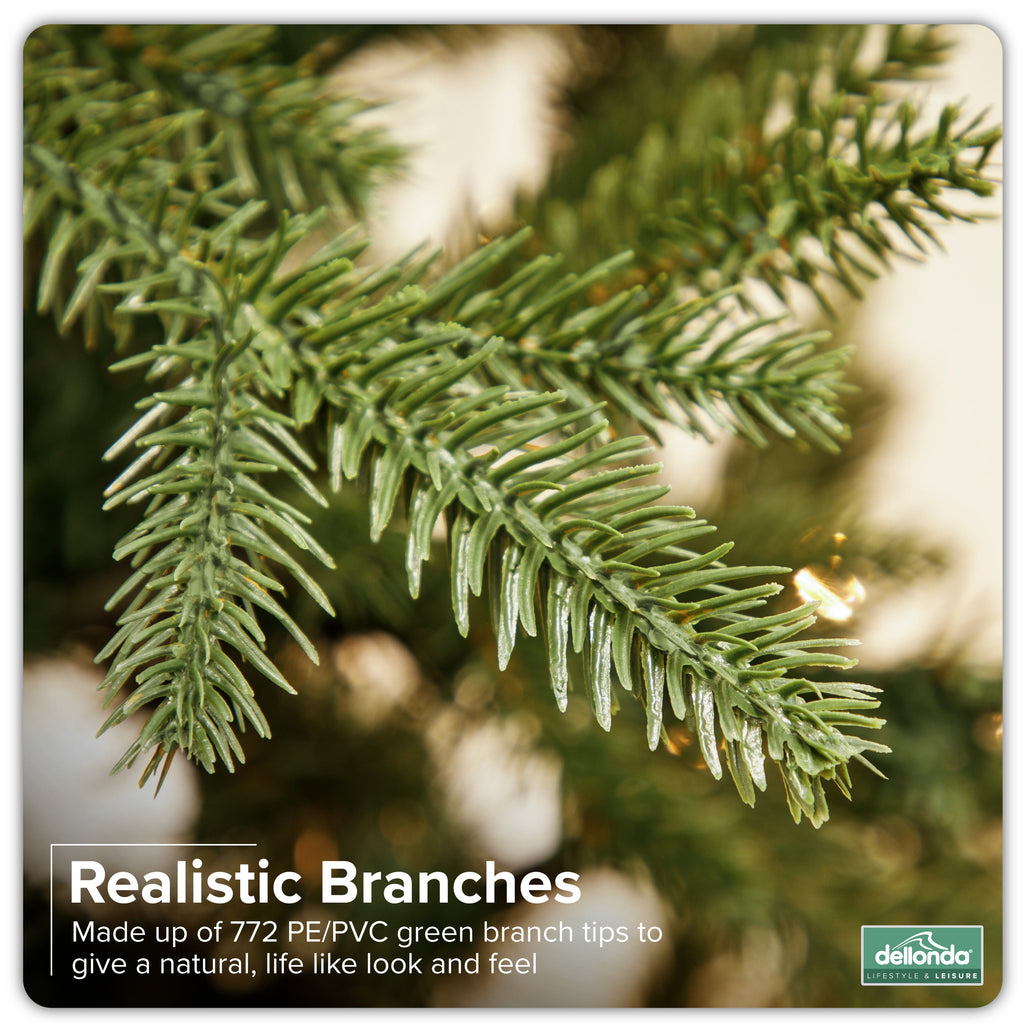 Realistic Branches

Made up of 772 PE/PVC green branch tips to give a natural, life like look and feel

dellonda
LIFESTYLE & LEISURE