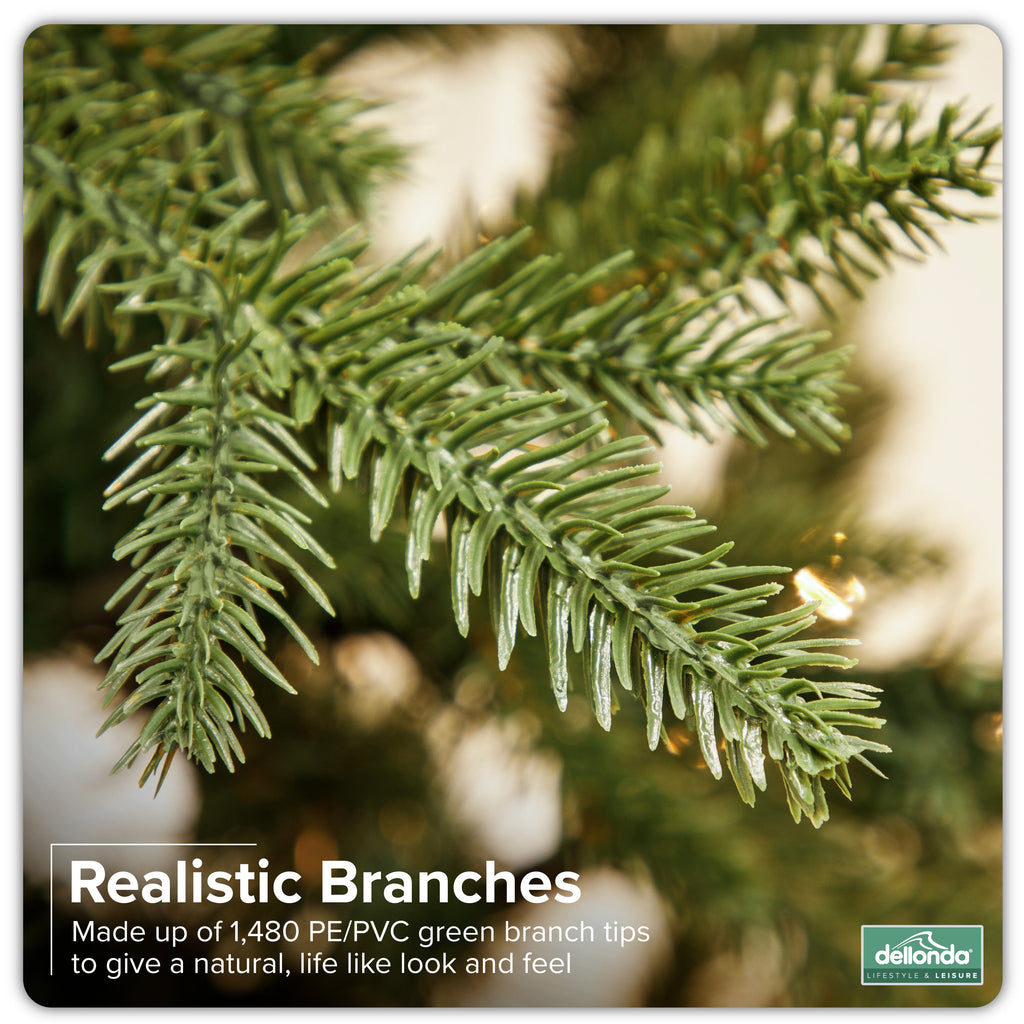 Realistic Branches
Made up of 1,480 PE/PVC green branch tips to give a natural, life like look and feel

dellonda
LIFESTYLE & LEISURE