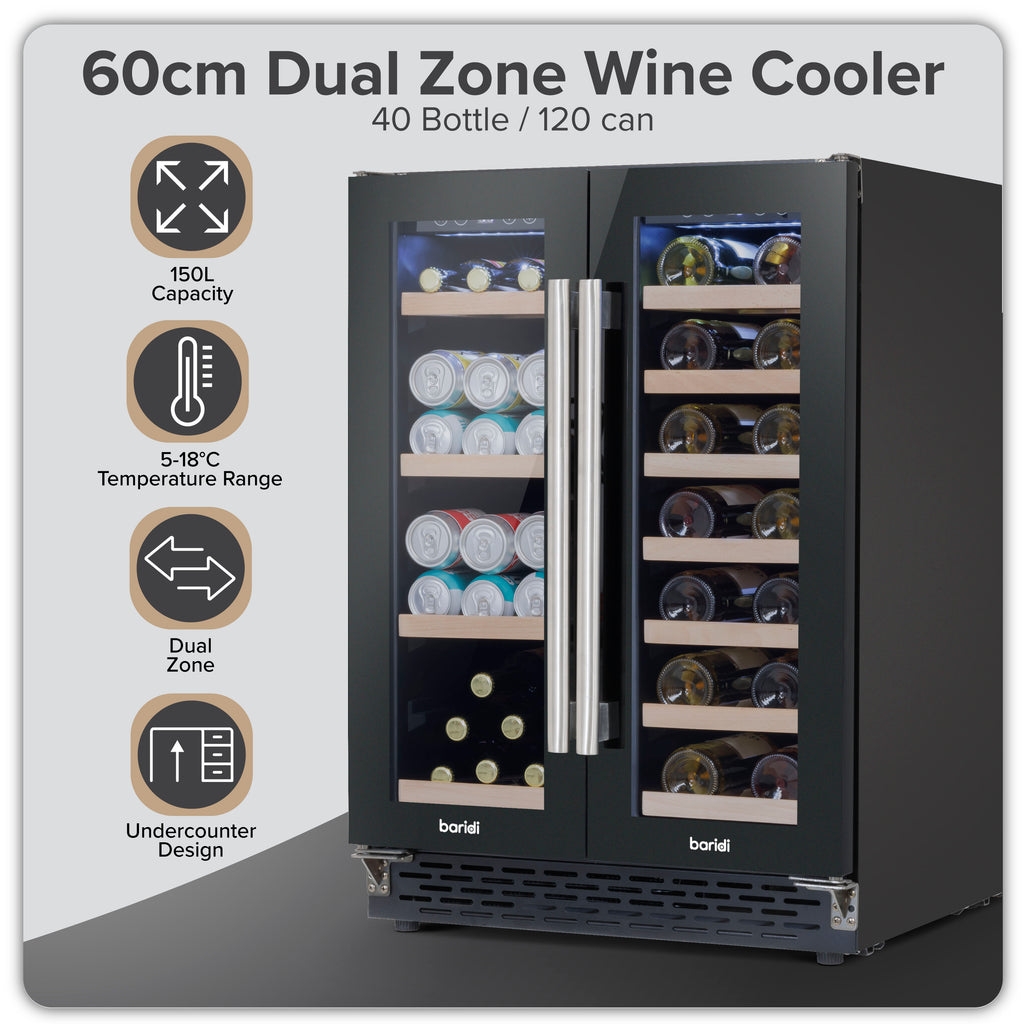 60cm Dual Zone Wine Cooler
40 Bottle / 120 can

150L
Capacity

5-18°C
Temperature Range

Dual
Zone

Undercounter
Design

baridi

baridi