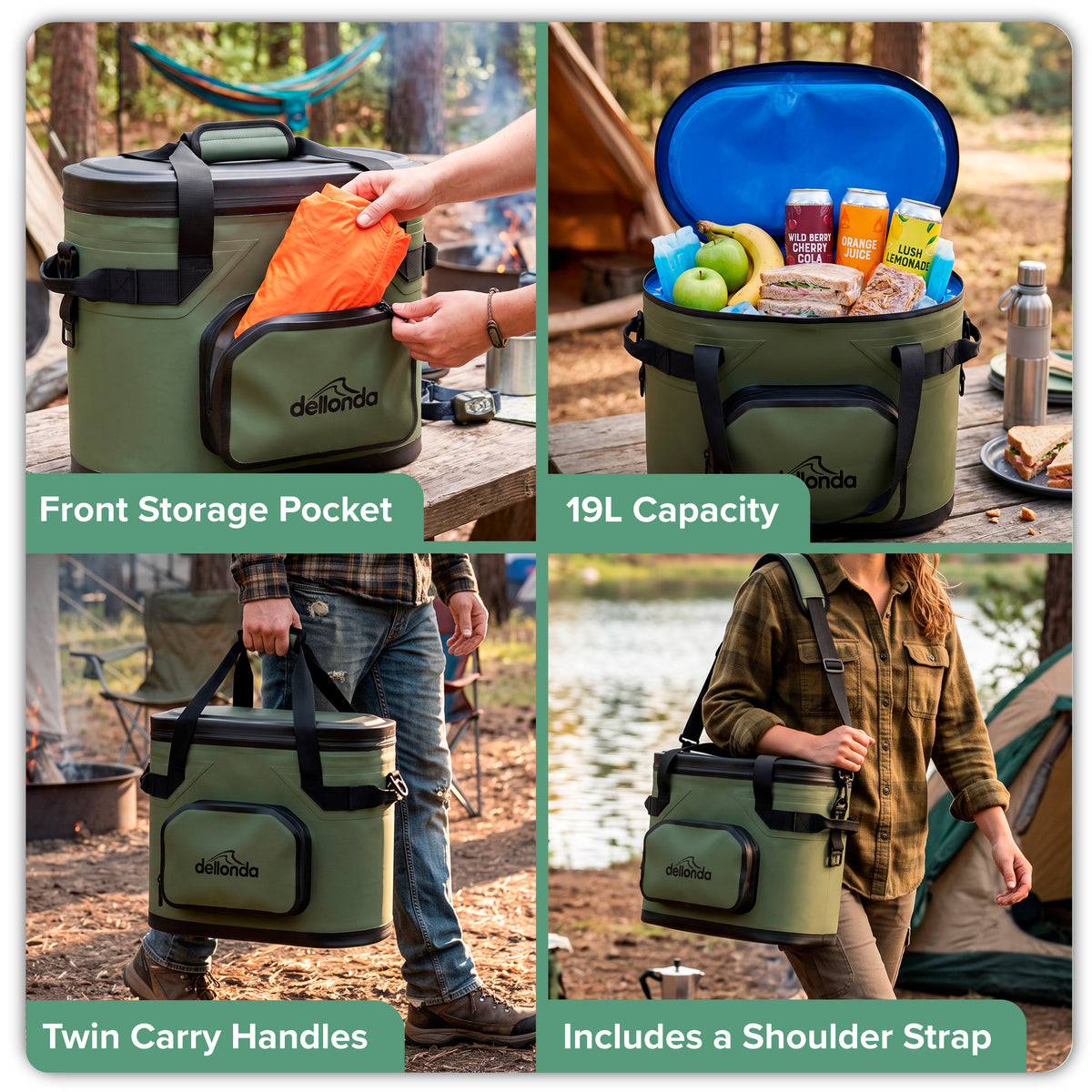 dellonda

Front Storage Pocket

WILD BERRY CHERRY COLA

ORANGE JUICE

LUSH LEMONADE

dellonda

19L Capacity

dellonda

Twin Carry Handles

dellonda

Includes a Shoulder Strap