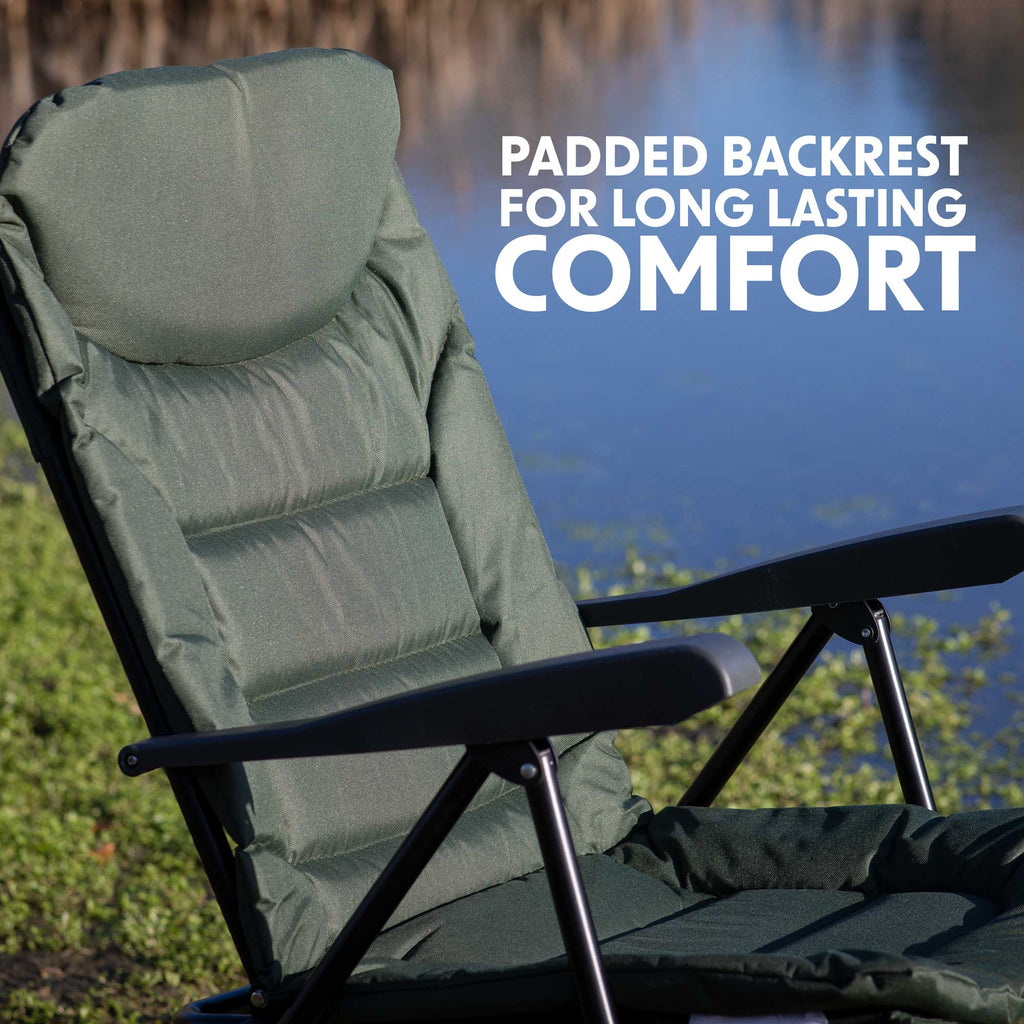 PADDED BACKREST FOR LONG LASTING COMFORT