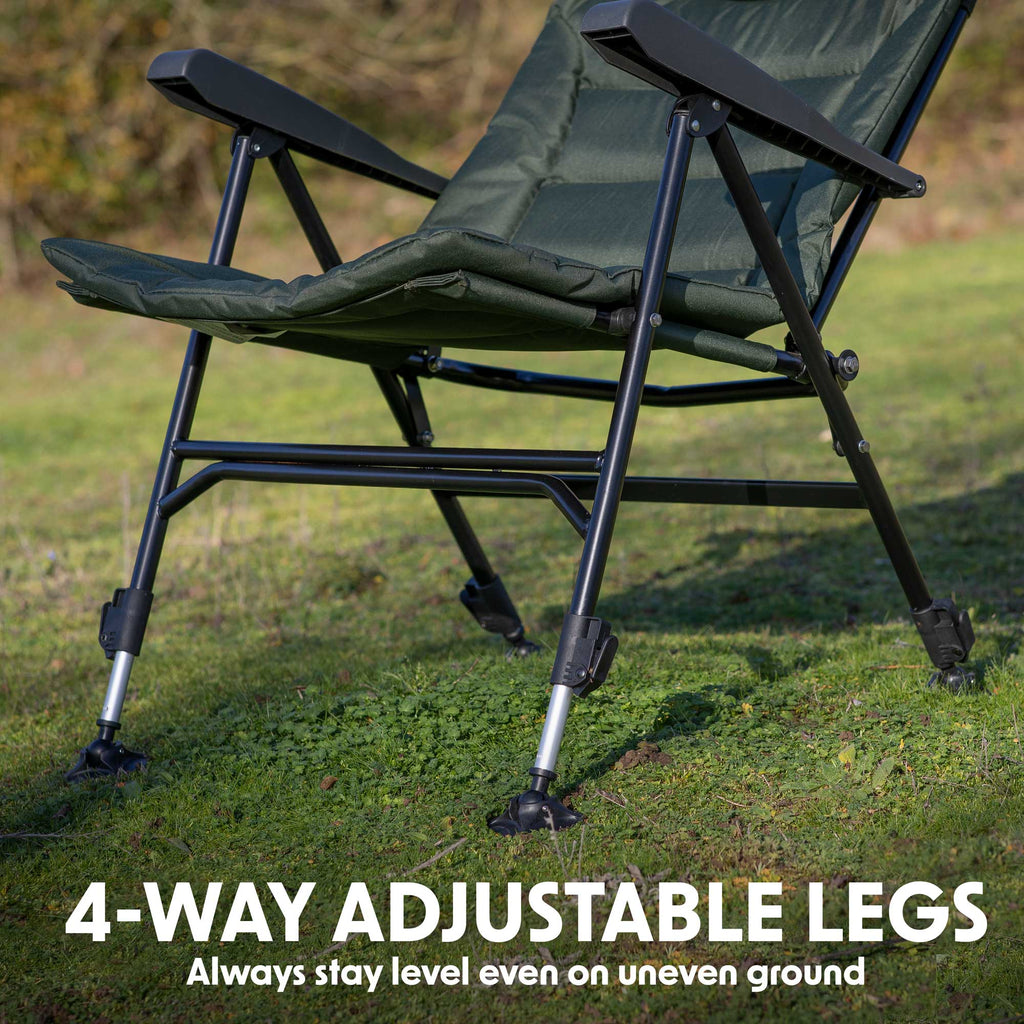 4-WAY ADJUSTABLE LEGS
Always stay level even on uneven ground